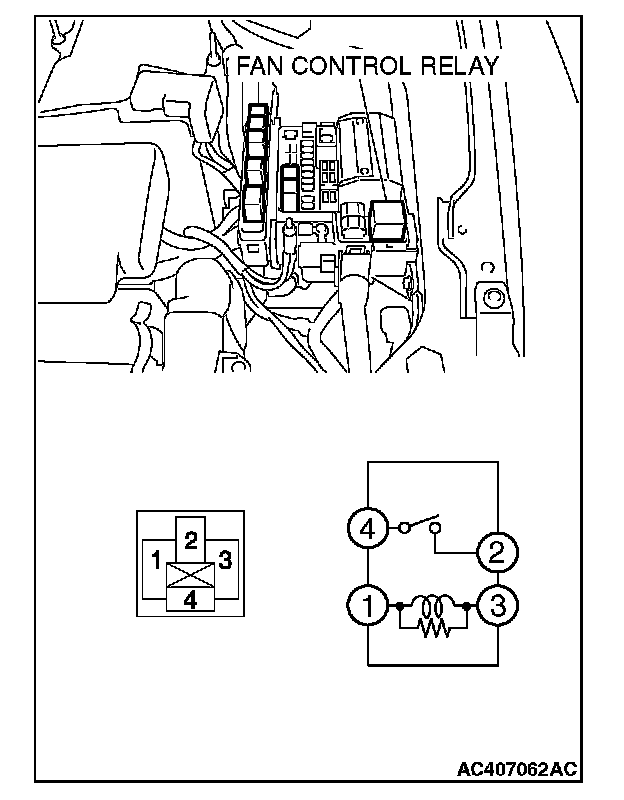 FAN CONTROL RELAY

2
1
3
4

4
2
1
3

AC407062AC