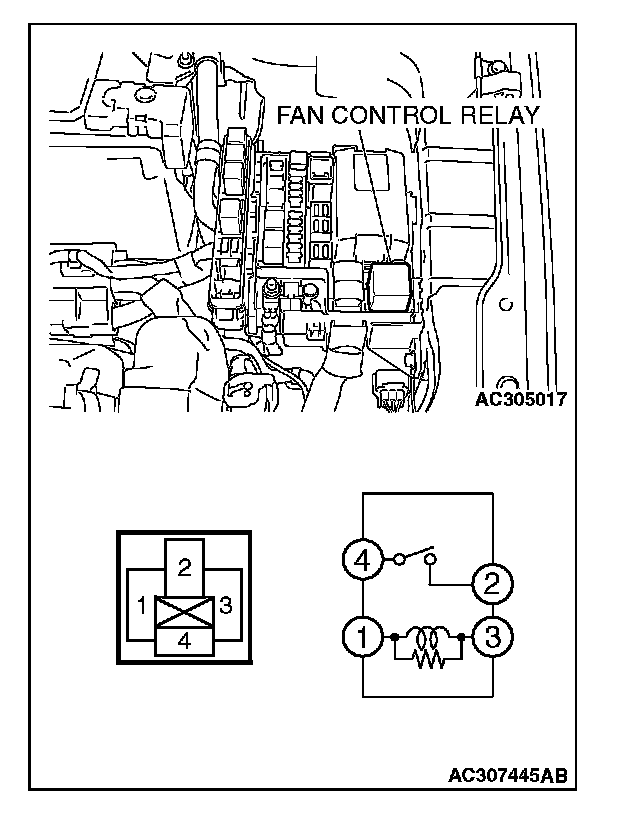 FAN CONTROL RELAY

AC305017

2
1
3
4

4
2
1
3

AC307445AB