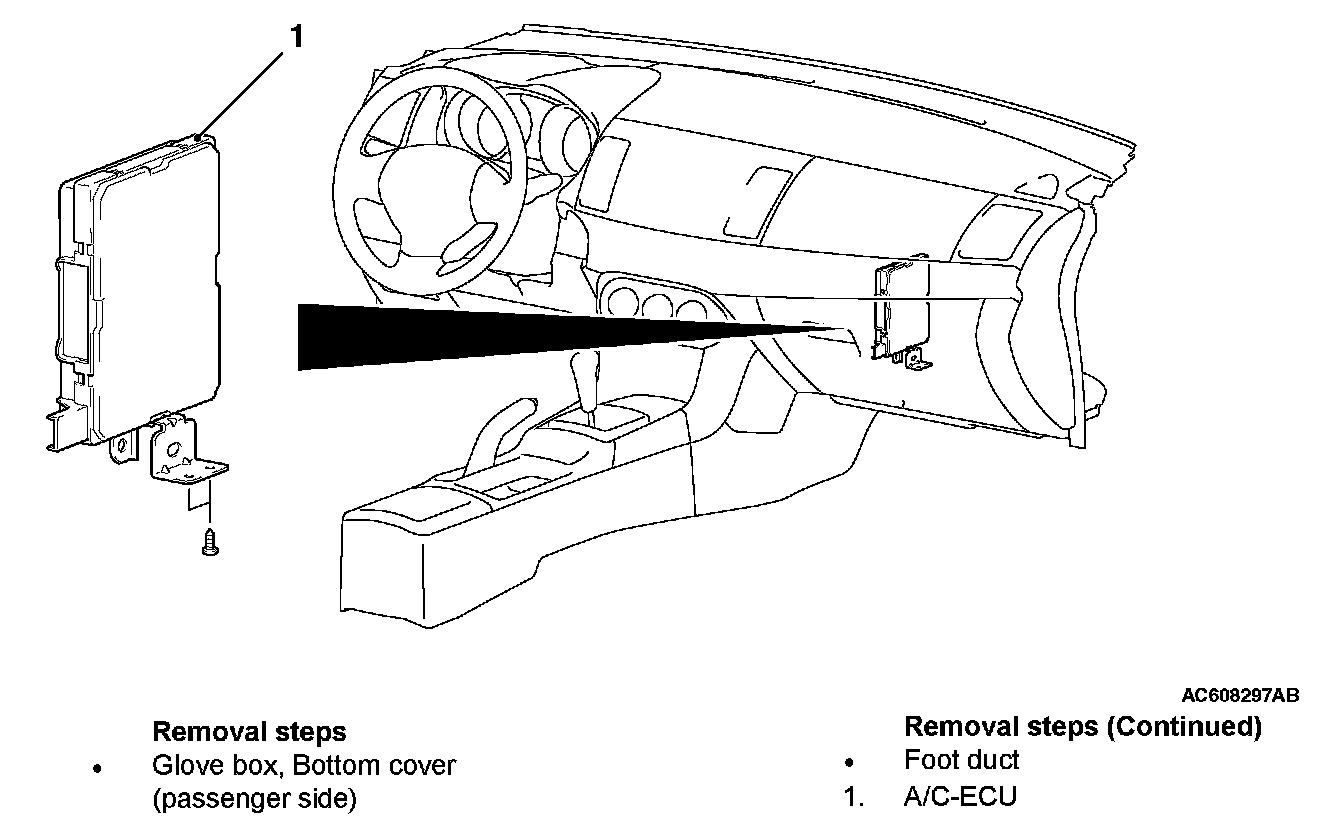 1

AC608297AB

Removal steps
• Glove box, Bottom cover (passenger side)

Removal steps (Continued)
• Foot duct
1. A/C-ECU