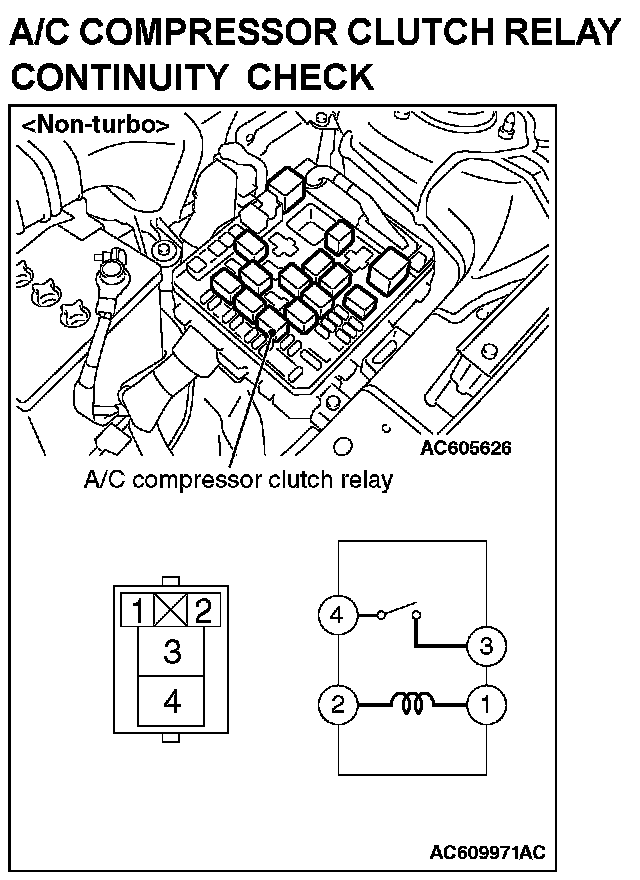 A/C COMPRESSOR CLUTCH RELAY CONTINUITY CHECK

<Non-turbo>

AC605626

A/C compressor clutch relay

1 2
3
4

4
3
2
1

AC609971AC