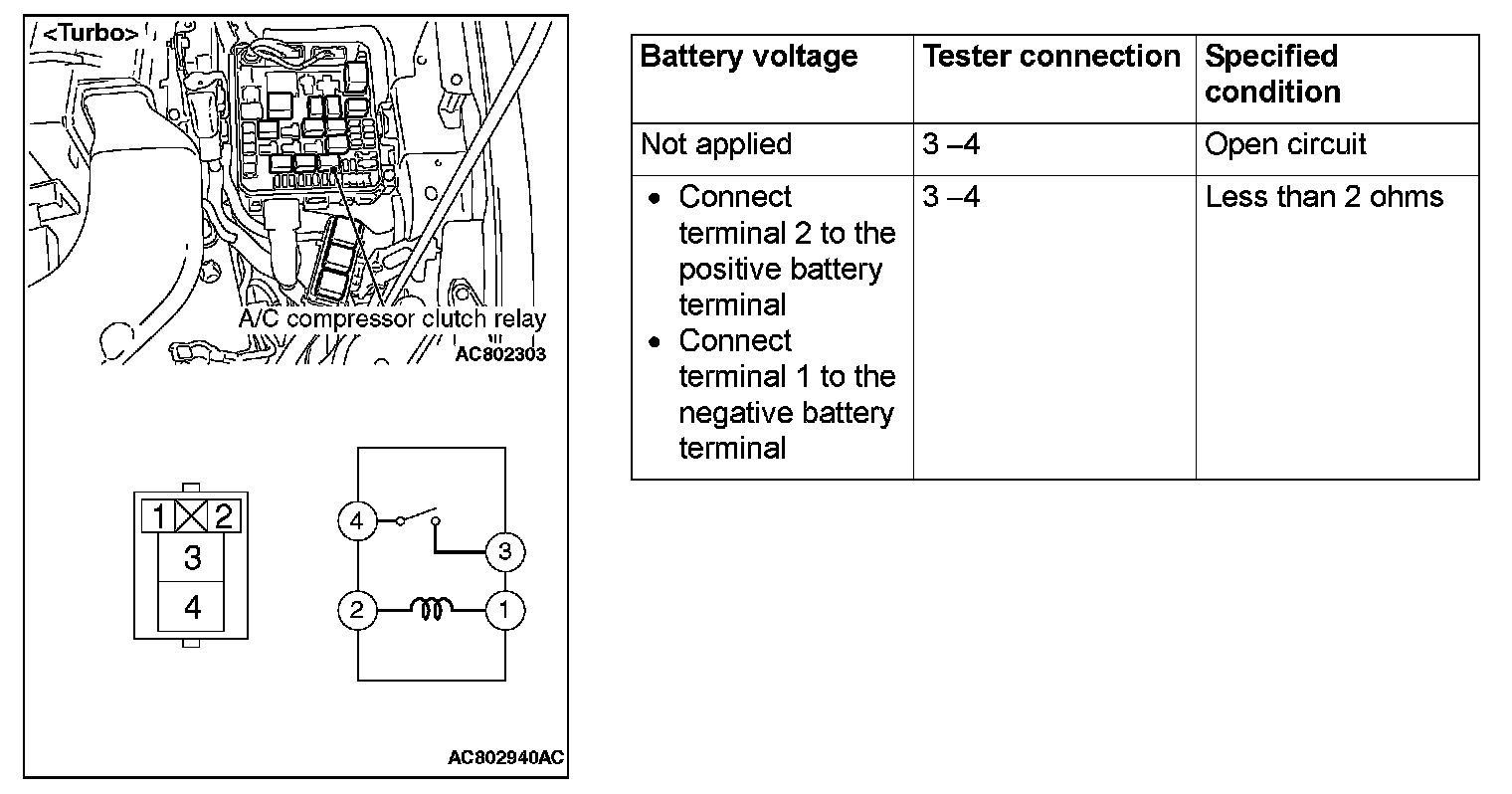 <Turbo>

A/C compressor clutch relay

AC802303

1 2
3
4

4
3
2
1

AC802940AC

| Battery voltage | Tester connection | Specified condition |
|---|---|---|
| Not applied | 3 –4 | Open circuit |
| • Connect terminal 2 to the positive battery terminal • Connect terminal 1 to the negative battery terminal | 3 –4 | Less than 2 ohms |