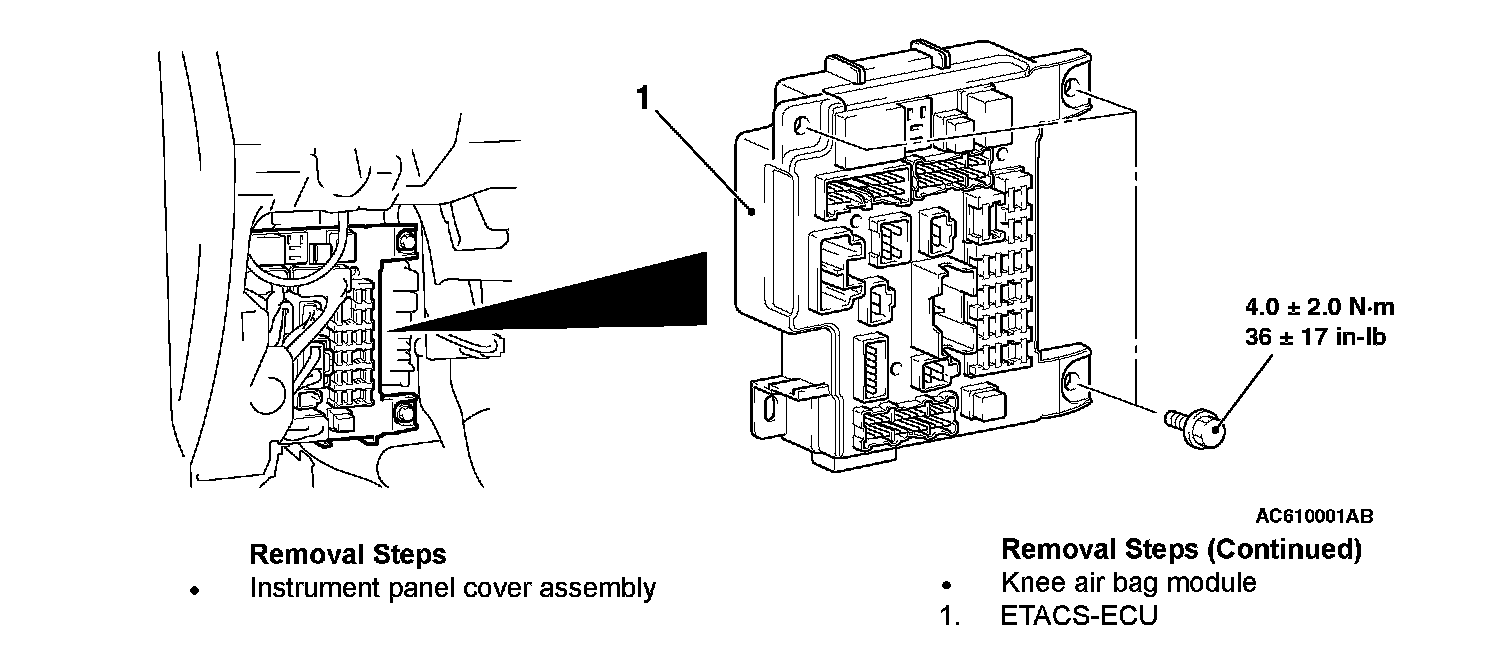 1

4.0 ± 2.0 N·m
36 ± 17 in-lb

AC610001AB

Removal Steps
• Instrument panel cover assembly

Removal Steps (Continued)
• Knee air bag module
1. ETACS-ECU