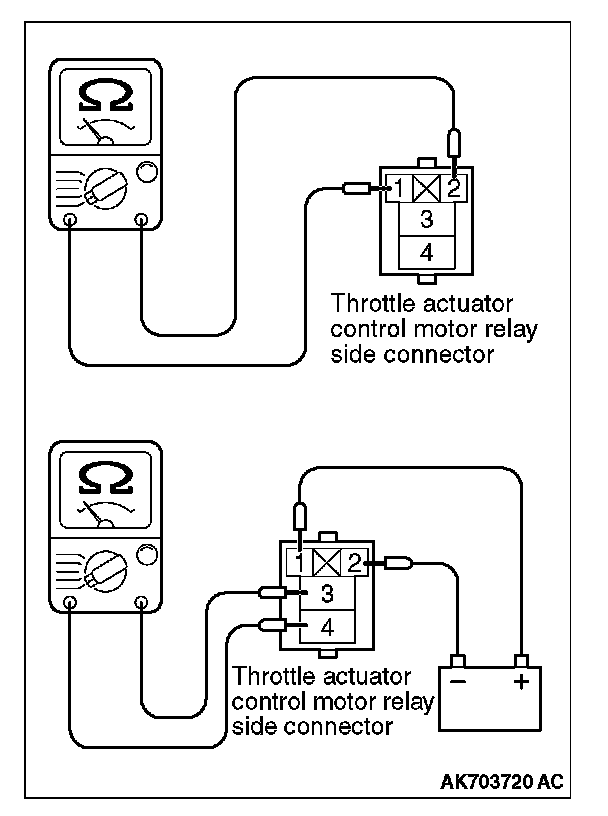 Ω

1 2
3
4

Throttle actuator control motor relay side connector

Ω

1 2
3
4

Throttle actuator control motor relay side connector

− +

AK703720 AC