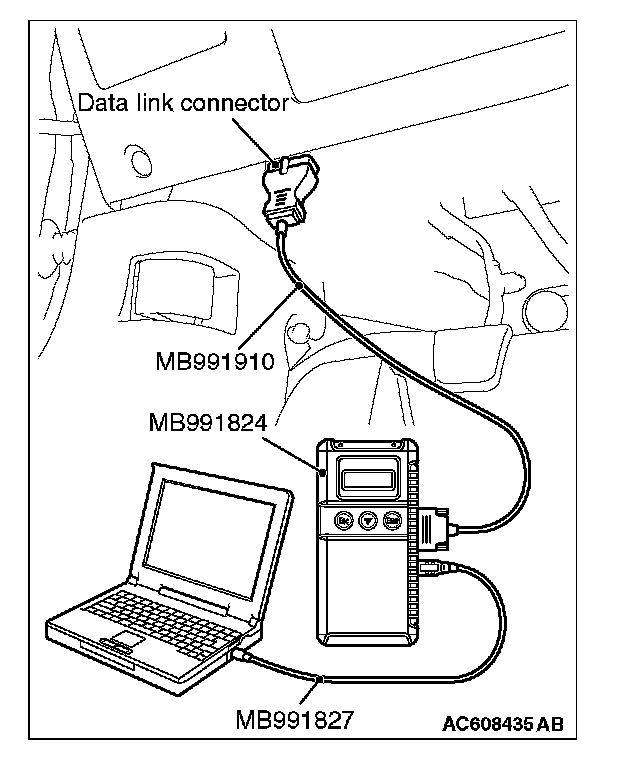 Data link connector

MB991910

MB991824

MB991827

AC608435 AB