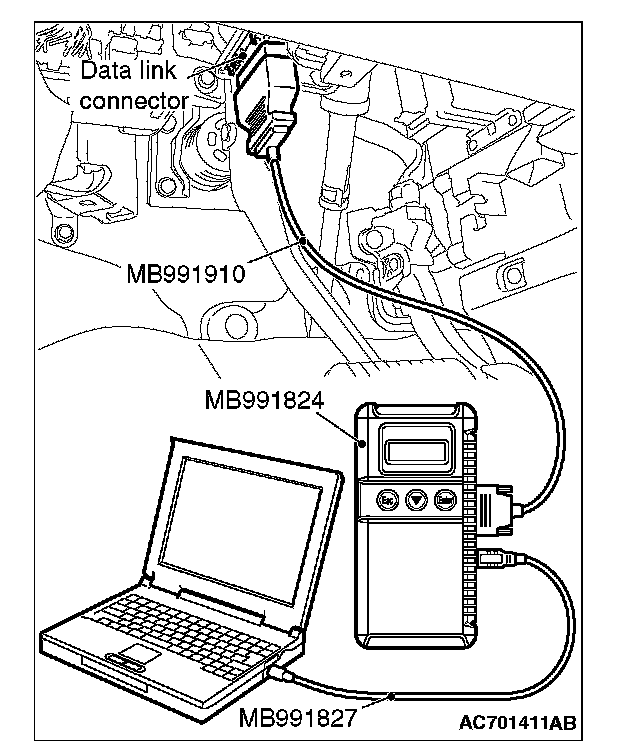 Data link connector

MB991910

MB991824

Esc

Enter

MB991827

AC701411AB