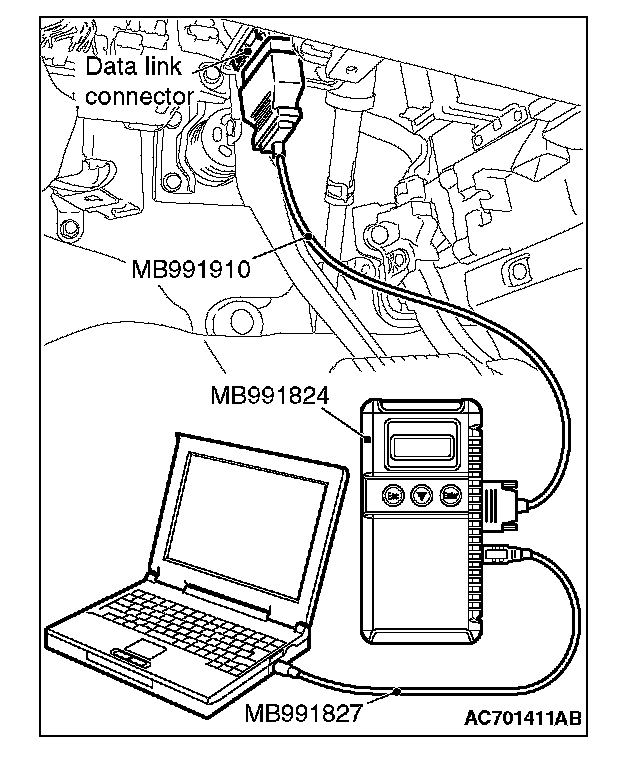 Data link connector

MB991910

MB991824

Esc

Enter

MB991827

AC701411AB