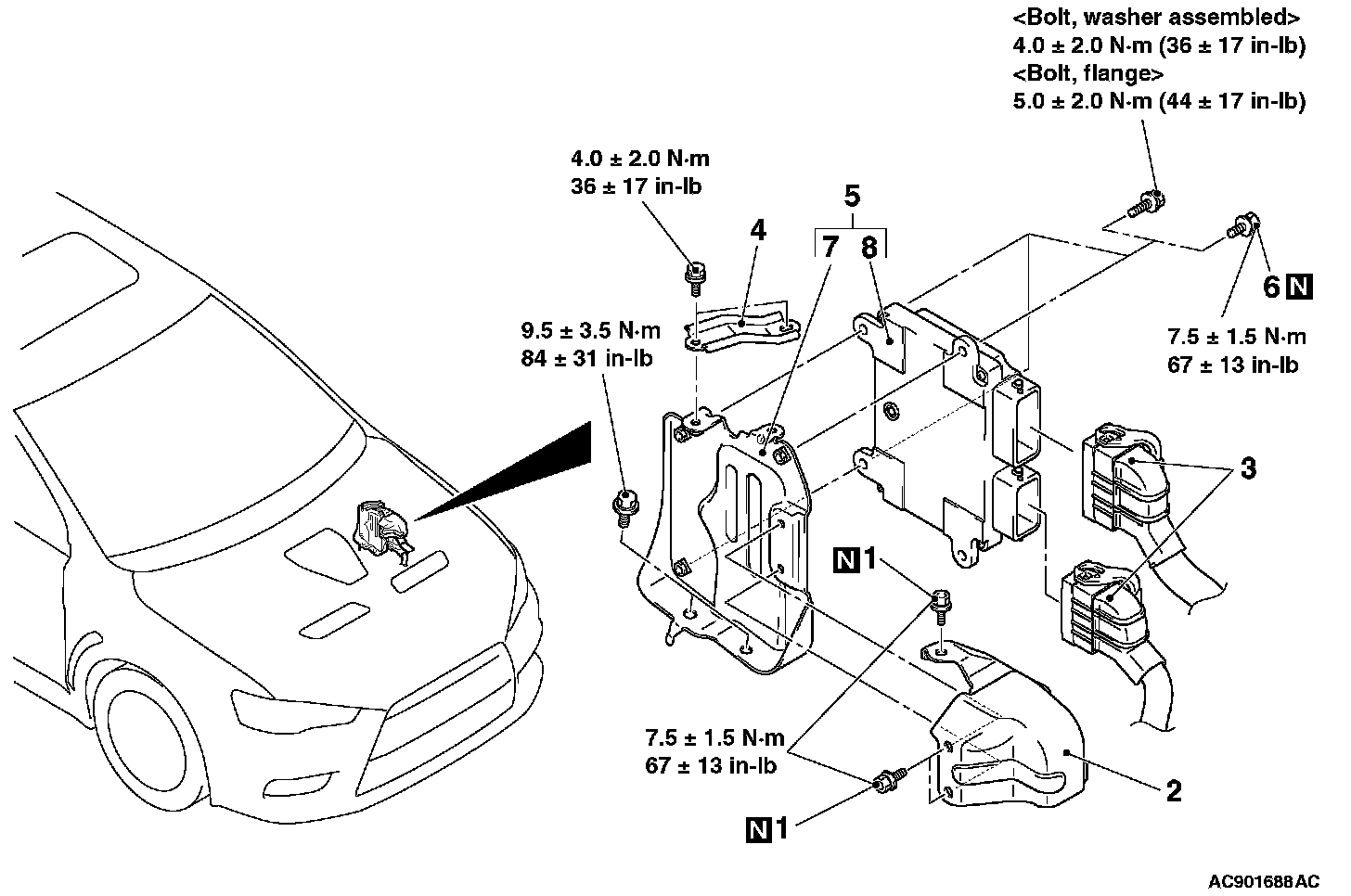 <Bolt, washer assembled>
4.0 ± 2.0 N·m (36 ± 17 in-lb)
<Bolt, flange>
5.0 ± 2.0 N·m (44 ± 17 in-lb)

4.0 ± 2.0 N·m
36 ± 17 in-lb

5

7 8

4

6 N

7.5 ± 1.5 N·m
67 ± 13 in-lb

9.5 ± 3.5 N·m
84 ± 31 in-lb

3

N 1

7.5 ± 1.5 N·m
67 ± 13 in-lb

2

N 1

AC901688AC