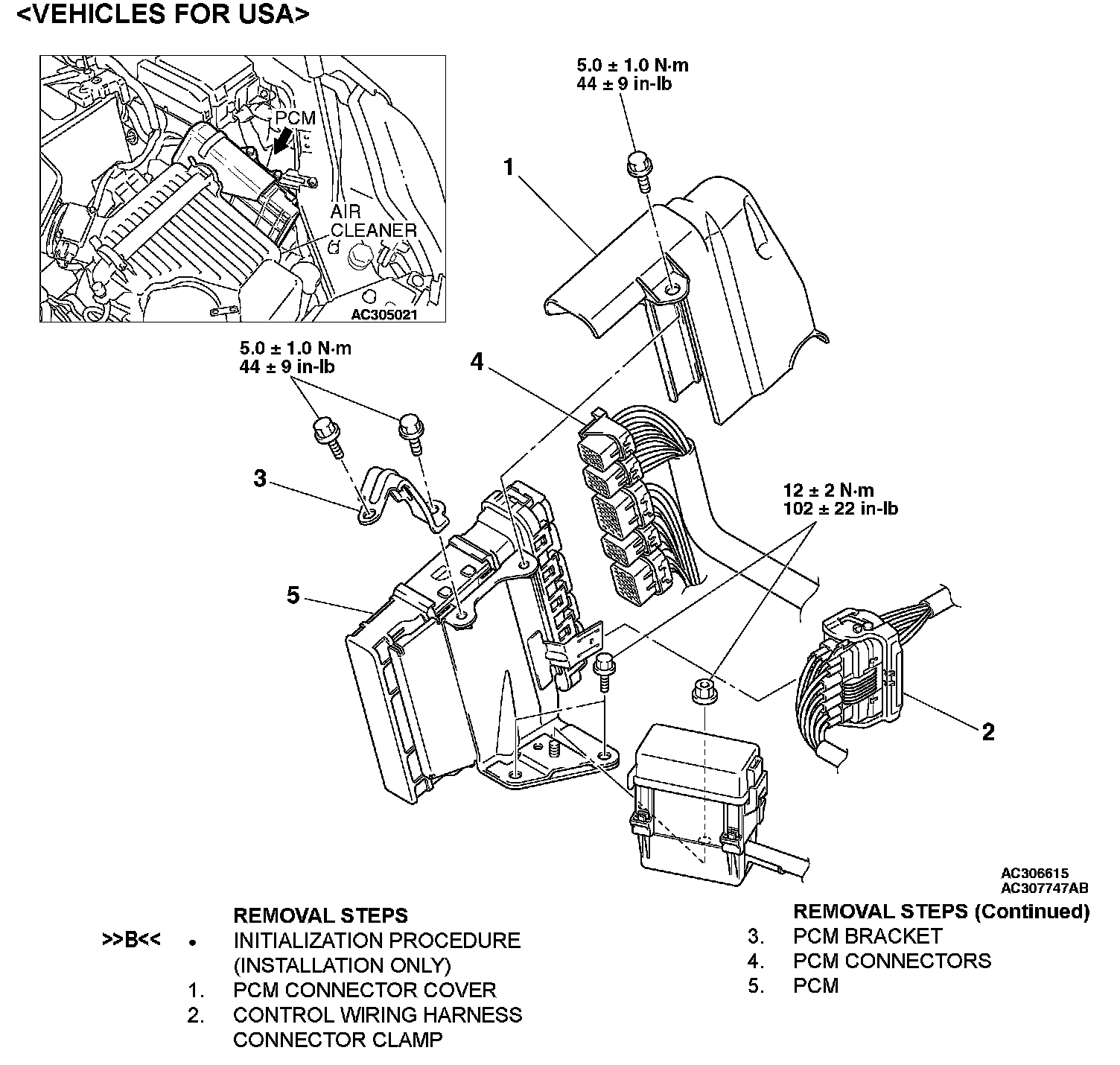 <VEHICLES FOR USA>

PCM

AIR CLEANER

AC305021

5.0 ± 1.0 N·m
44 ± 9 in-lb

1

5.0 ± 1.0 N·m
44 ± 9 in-lb

4

3

12 ± 2 N·m
102 ± 22 in-lb

5

2

AC306615
AC307747AB

REMOVAL STEPS
>>B<< • INITIALIZATION PROCEDURE (INSTALLATION ONLY)
1. PCM CONNECTOR COVER
2. CONTROL WIRING HARNESS CONNECTOR CLAMP

REMOVAL STEPS (Continued)
3. PCM BRACKET
4. PCM CONNECTORS
5. PCM