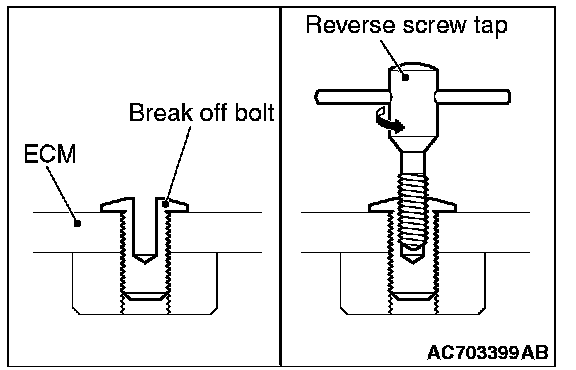 Break off bolt
ECM
Reverse screw tap
AC703399AB