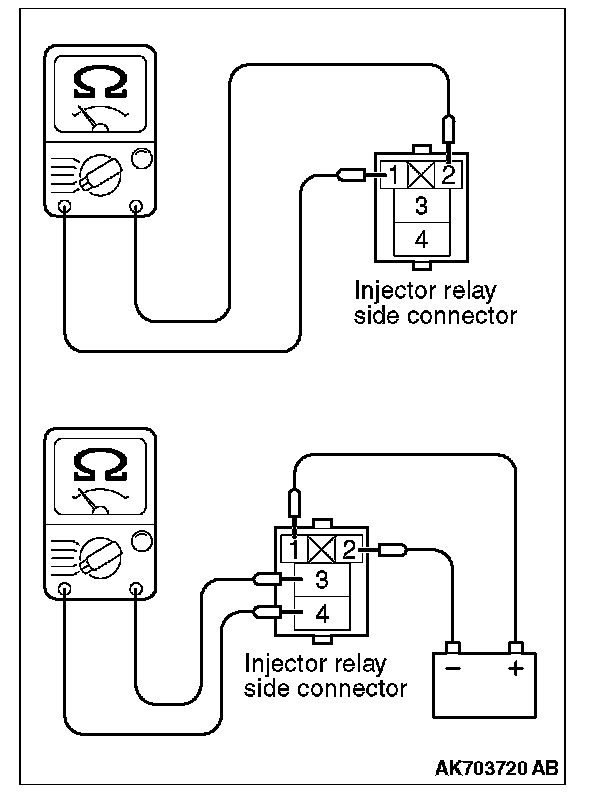 Ω

1 2
3
4

Injector relay side connector

Ω

1 2
3
4

Injector relay side connector

−
+

AK703720 AB