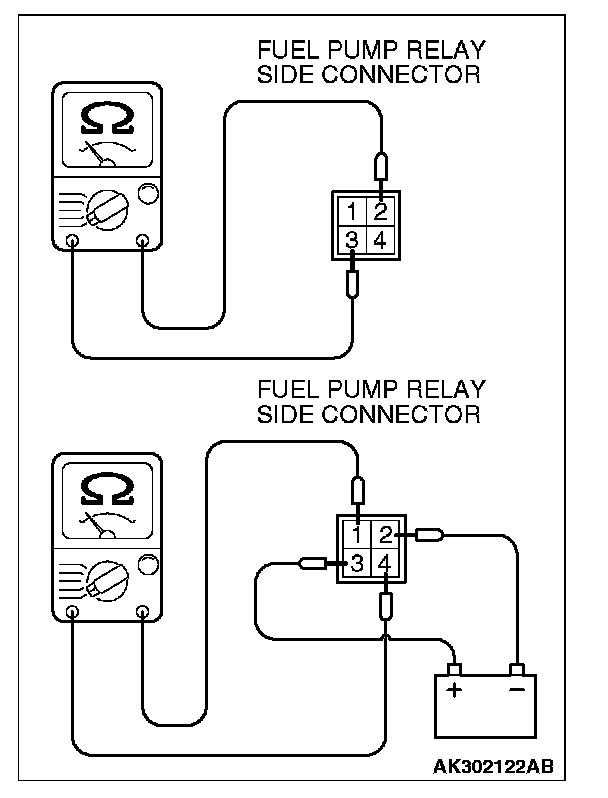 FUEL PUMP RELAY SIDE CONNECTOR

Ω

1 2
3 4

FUEL PUMP RELAY SIDE CONNECTOR

Ω

1 2
3 4

+ −

AK302122AB