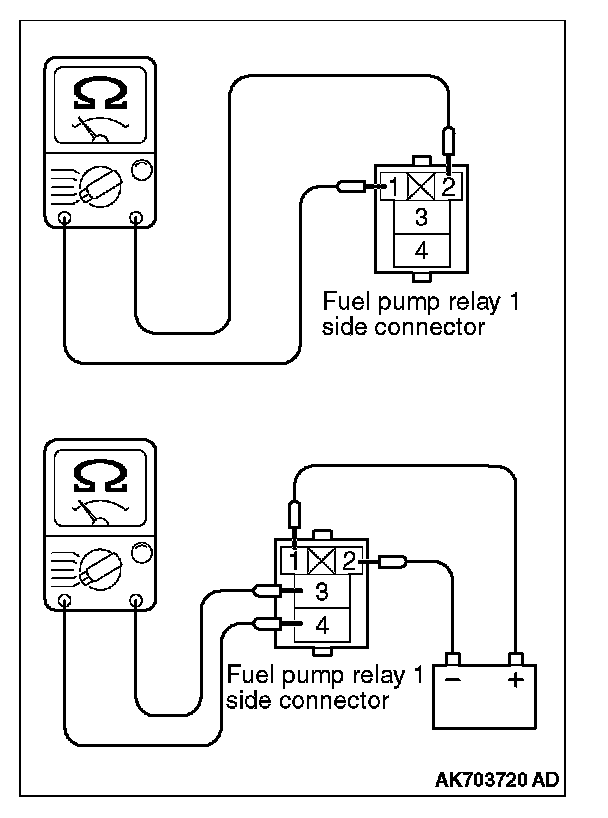 Ω

1 2
3
4

Fuel pump relay 1 side connector

Ω

1 2
3
4

Fuel pump relay 1 side connector

−
+

AK703720 AD