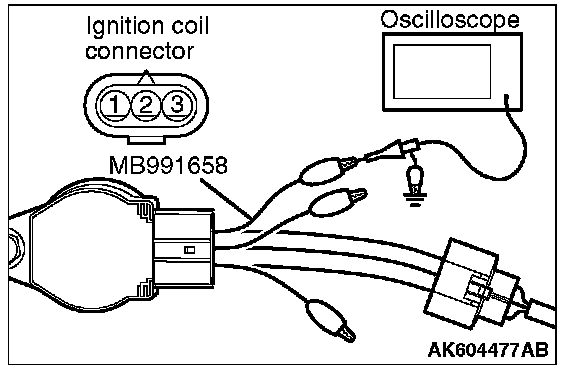 Ignition coil connector

1 2 3

Oscilloscope

MB991658

AK604477AB