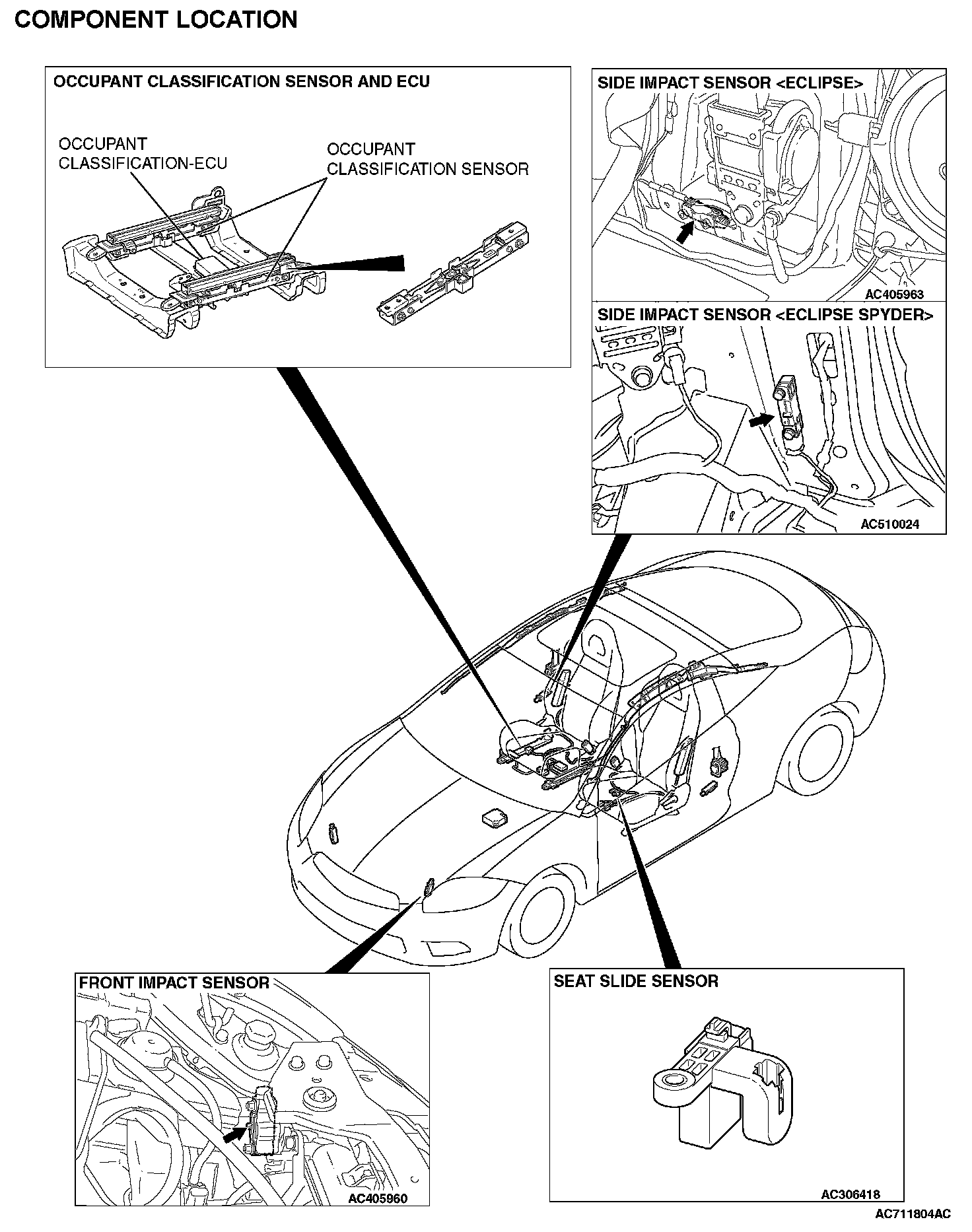 COMPONENT LOCATION

OCCUPANT CLASSIFICATION SENSOR AND ECU

OCCUPANT CLASSIFICATION-ECU

OCCUPANT CLASSIFICATION SENSOR

SIDE IMPACT SENSOR <ECLIPSE>

AC405963

SIDE IMPACT SENSOR <ECLIPSE SPYDER>

AC510024

FRONT IMPACT SENSOR

AC405960

SEAT SLIDE SENSOR

AC306418

AC711804AC