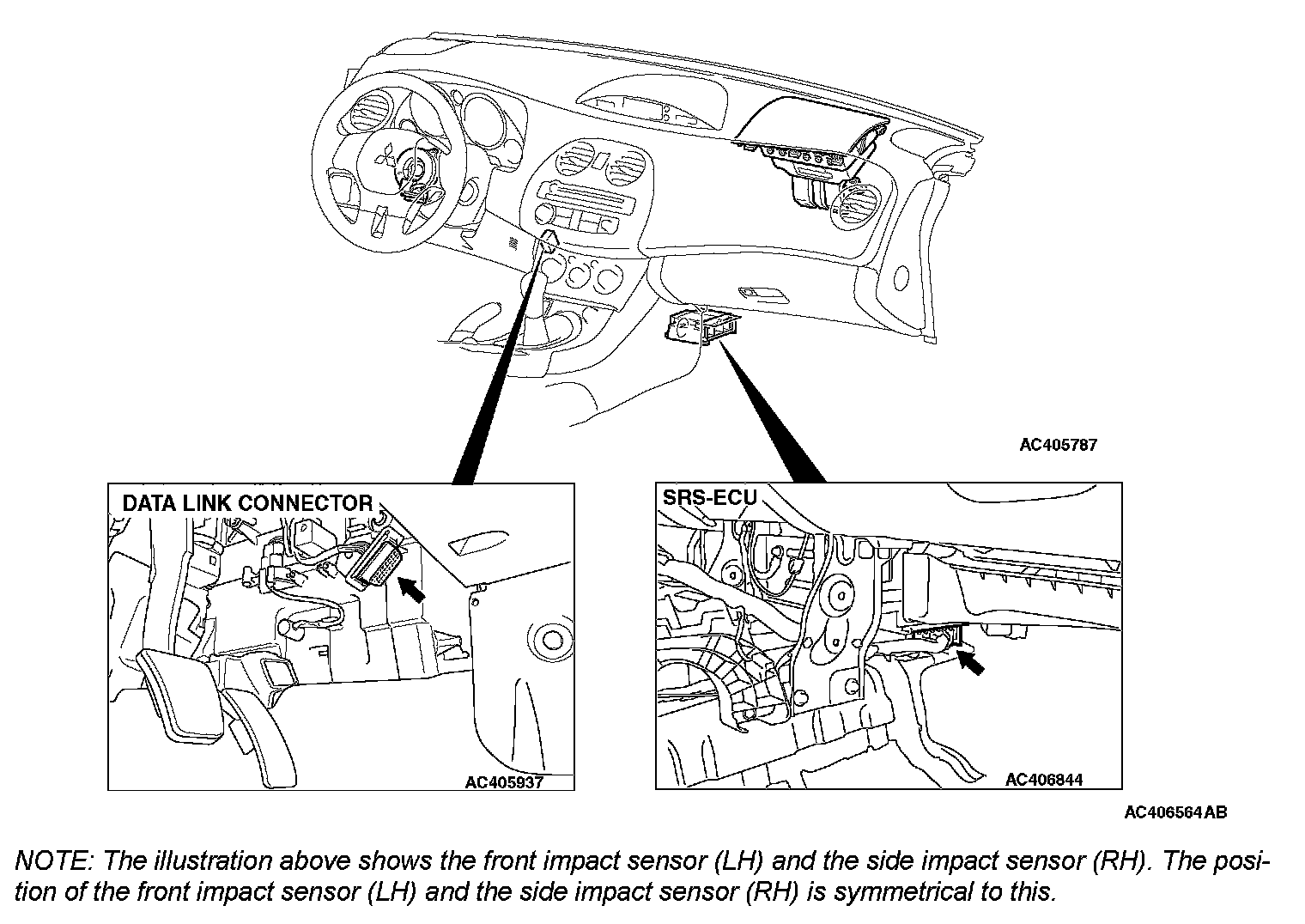 AC405787

DATA LINK CONNECTOR

AC405937

SRS-ECU

AC406844

AC406564AB

NOTE: The illustration above shows the front impact sensor (LH) and the side impact sensor (RH). The position of the front impact sensor (LH) and the side impact sensor (RH) is symmetrical to this.