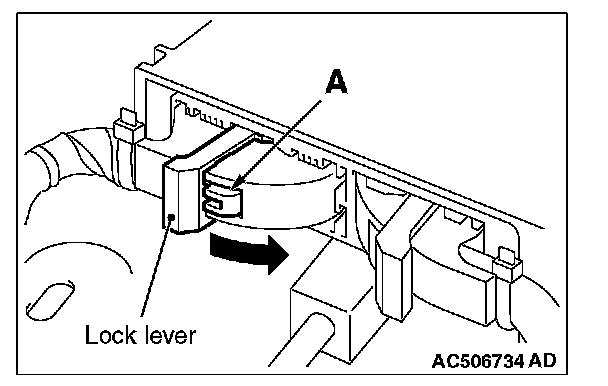 A

Lock lever

AC506734 AD