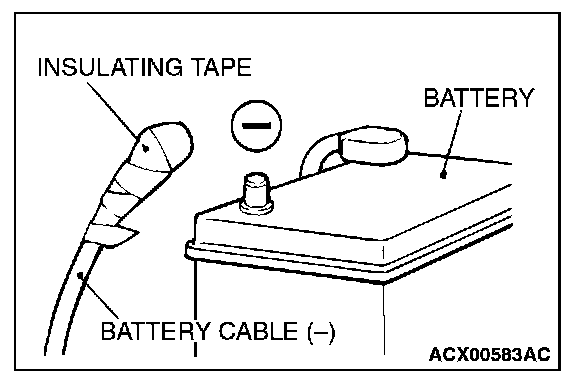 INSULATING TAPE

BATTERY

−

BATTERY CABLE (−)

ACX00583AC