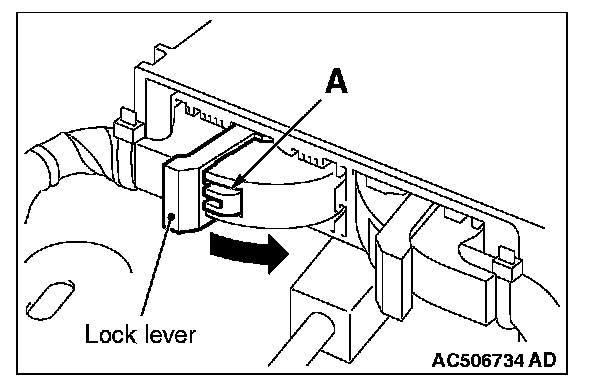 A

Lock lever

AC506734 AD