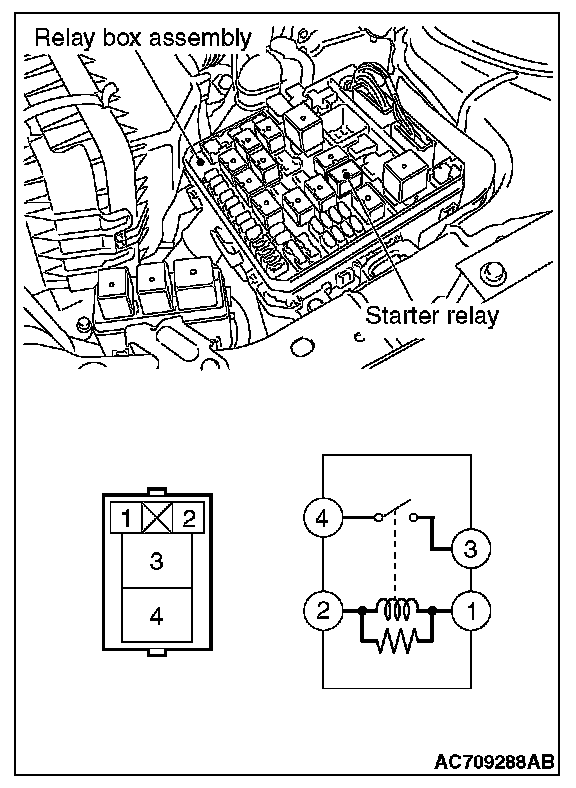 Relay box assembly

Starter relay

1
2
3
4

4
3
2
1

AC709288AB