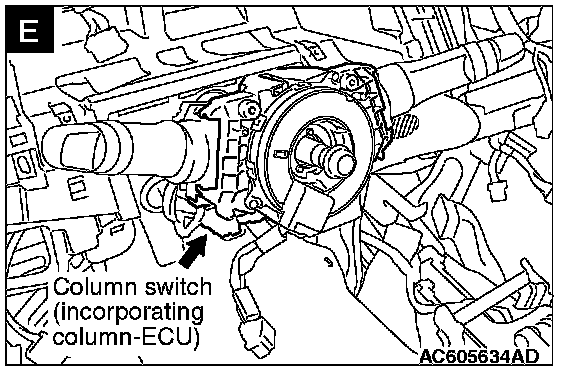 E

Column switch (incorporating column-ECU)

AC605634AD