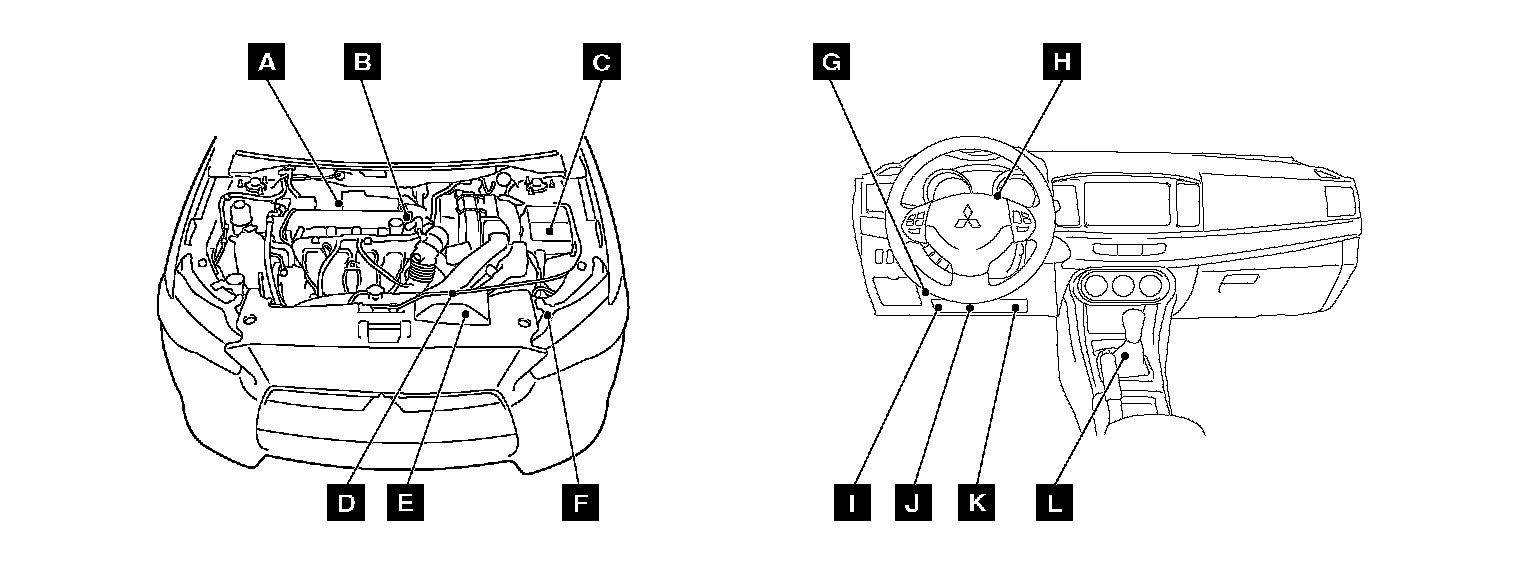 A
B
C
D
E
F
G
H
I
J
K
L