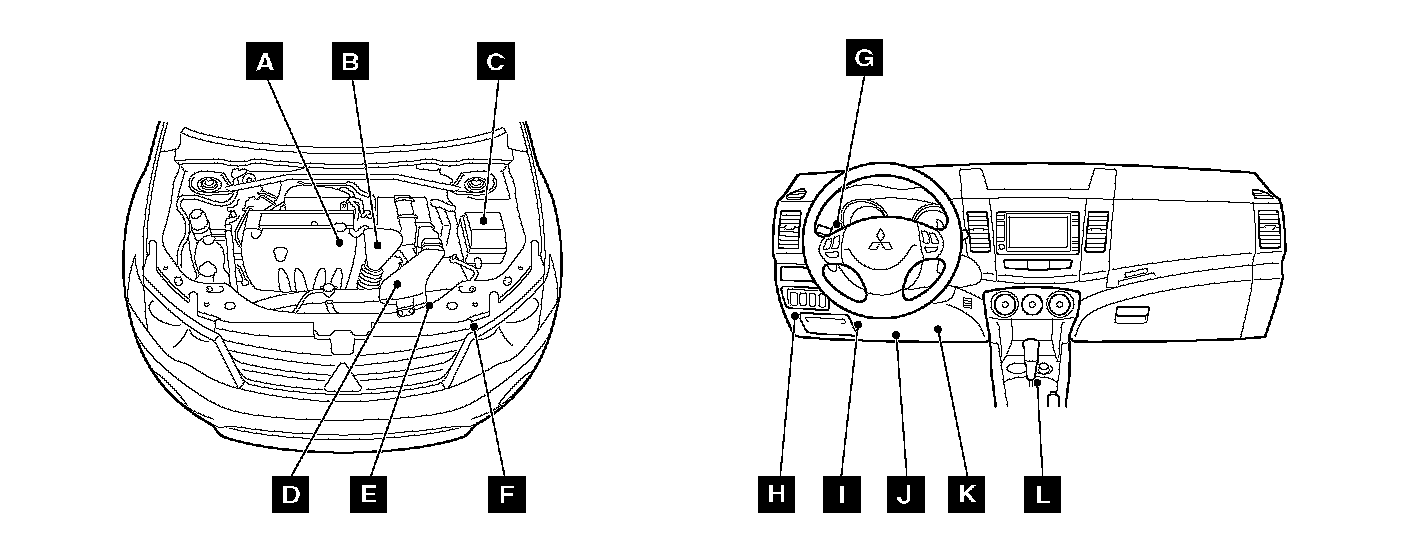 A
B
C
D
E
F
G
H
I
J
K
L