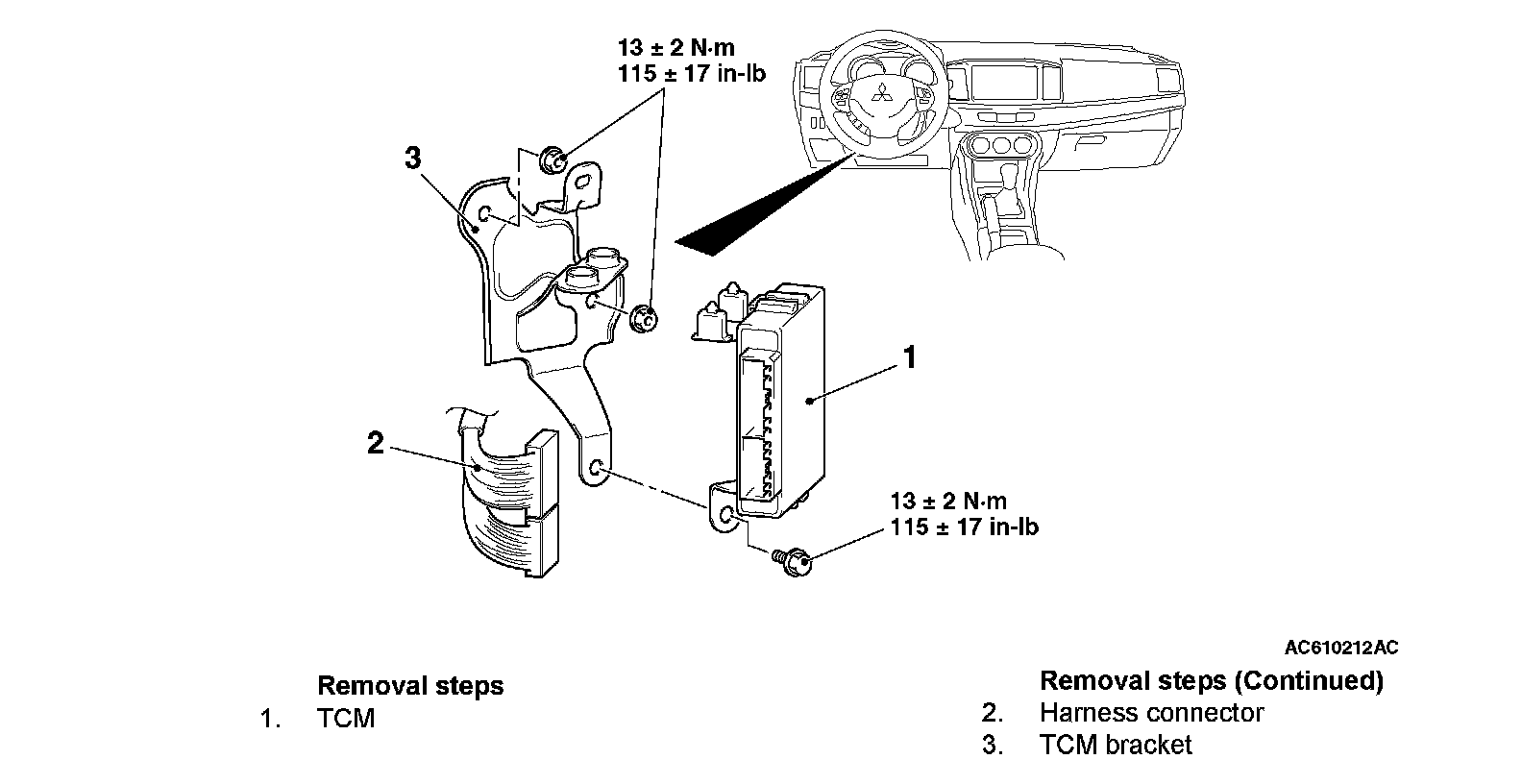 13 ± 2 N·m
115 ± 17 in-lb

3

1

2

13 ± 2 N·m
115 ± 17 in-lb

AC610212AC

Removal steps
1. TCM

Removal steps (Continued)
2. Harness connector
3. TCM bracket