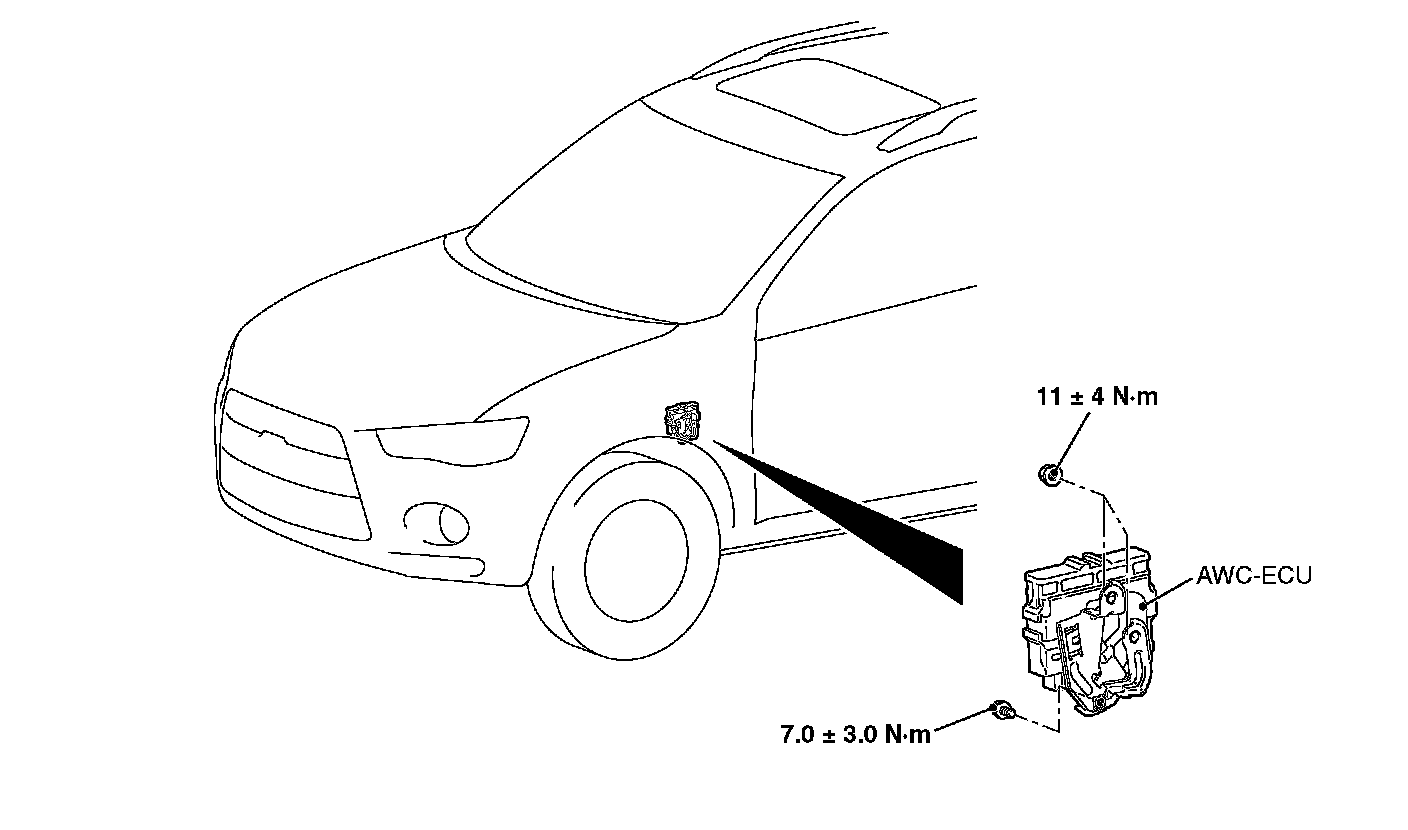 11 ± 4 N·m

AWC-ECU

7.0 ± 3.0 N·m