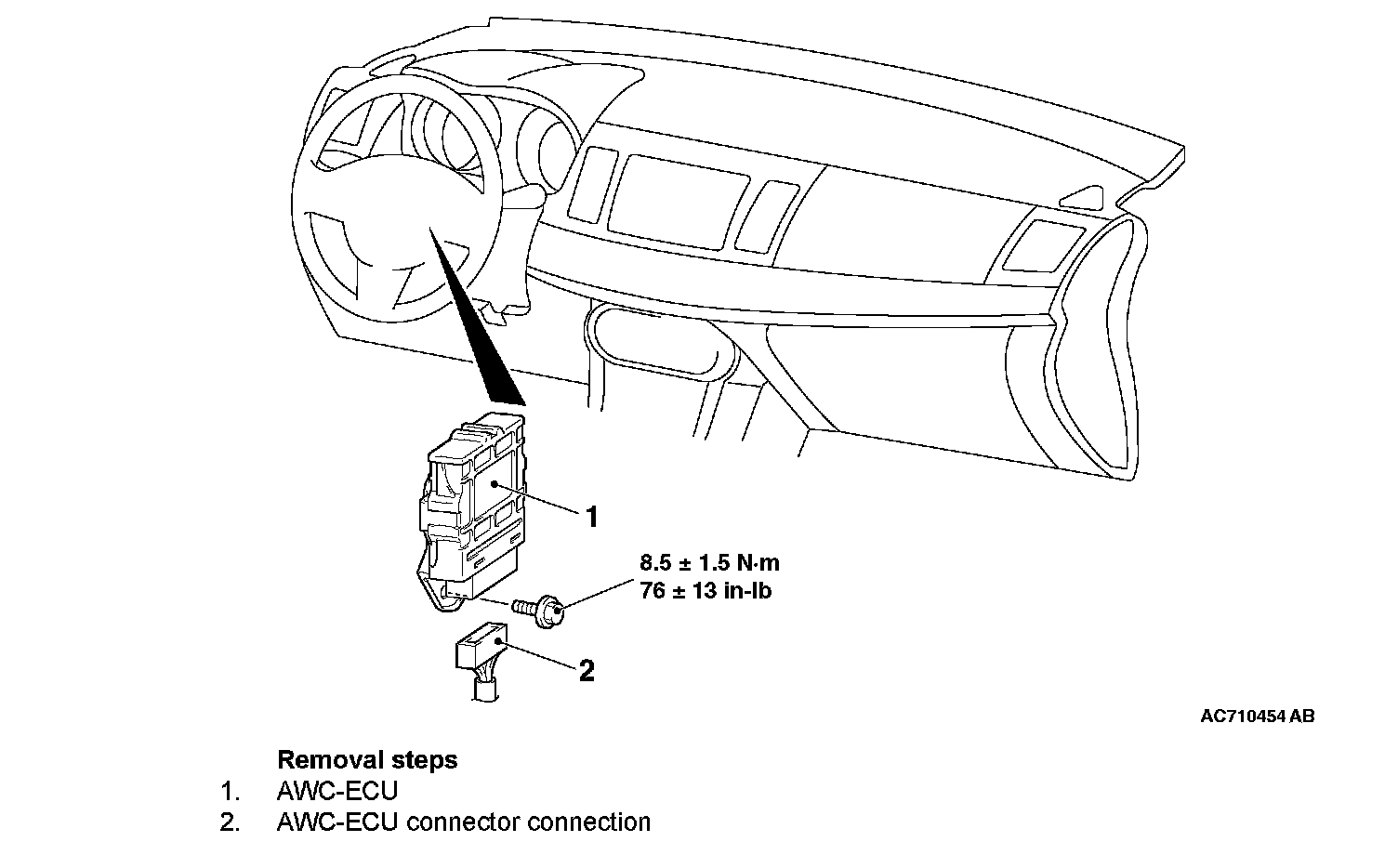 1

8.5 ± 1.5 N·m
76 ± 13 in-lb

2

AC710454 AB

Removal steps
1. AWC-ECU
2. AWC-ECU connector connection