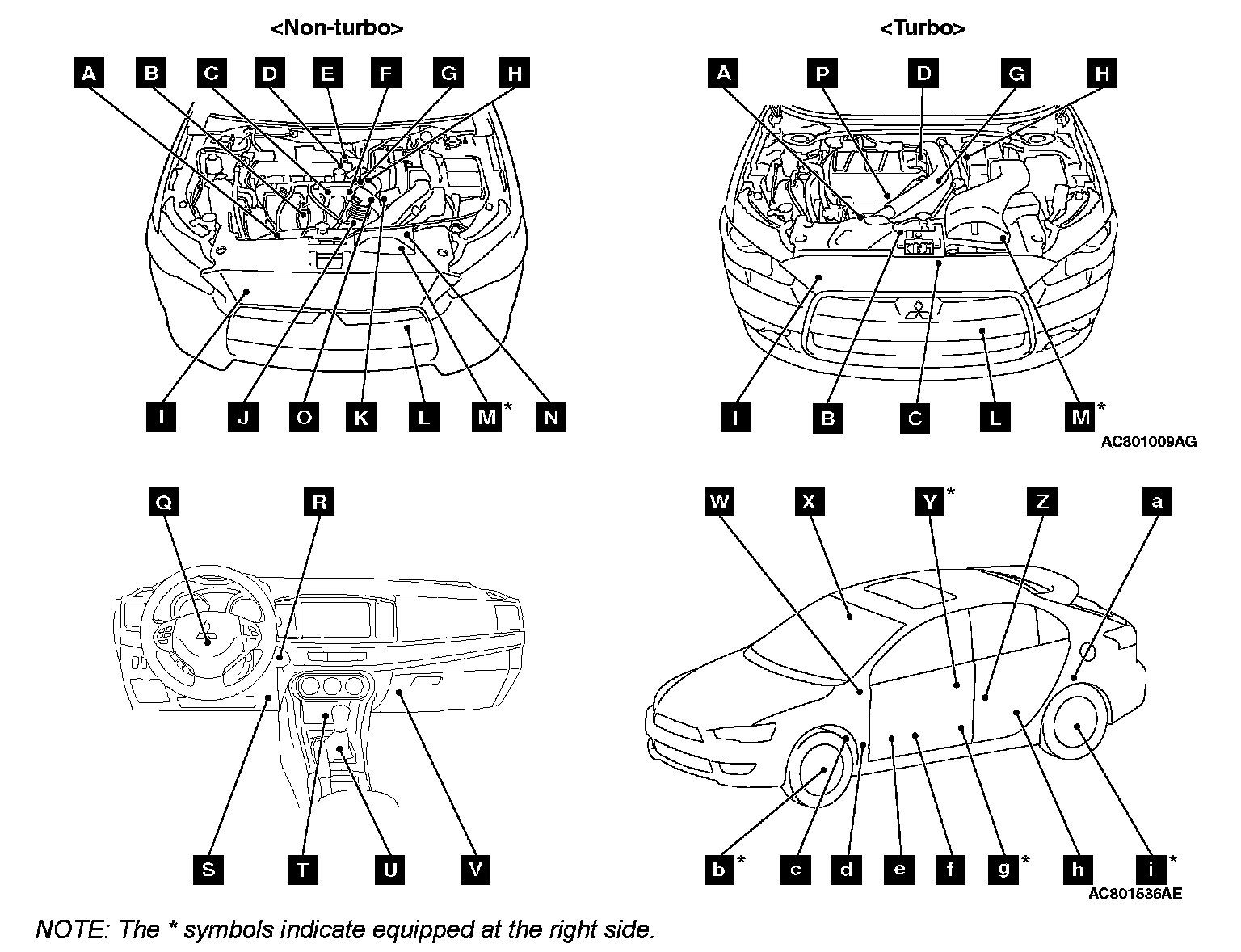 <Non-turbo>

A B C D E F G H

I J O K L M* N

<Turbo>

A P D G H

I B C L M*

AC801009AG

Q R

S T U V

W X Y* Z a

b* c d e f g* h i*

AC801536AE

NOTE: The * symbols indicate equipped at the right side.