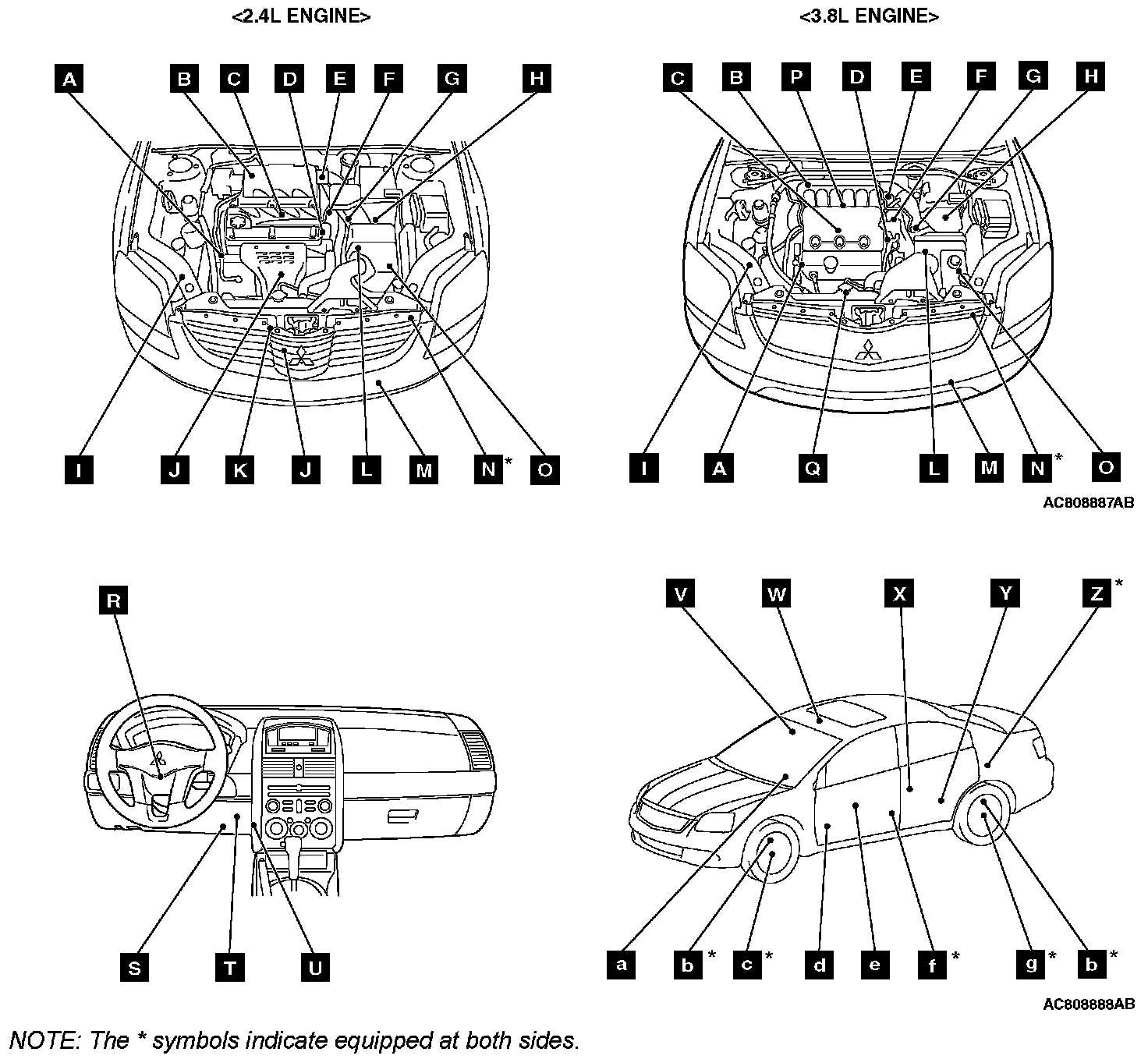 <2.4L ENGINE>

A B C D E F G H

I J K J L M N* O

<3.8L ENGINE>

C B P D E F G H

I A Q L M N* O

AC808887AB

R

S T U

V W X Y Z*

a b* c* d e f* g* b*

AC808888AB

NOTE: The * symbols indicate equipped at both sides.