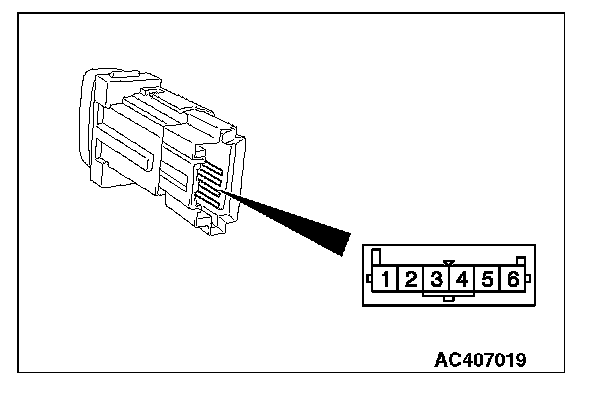 1 2 3 4 5 6

AC407019