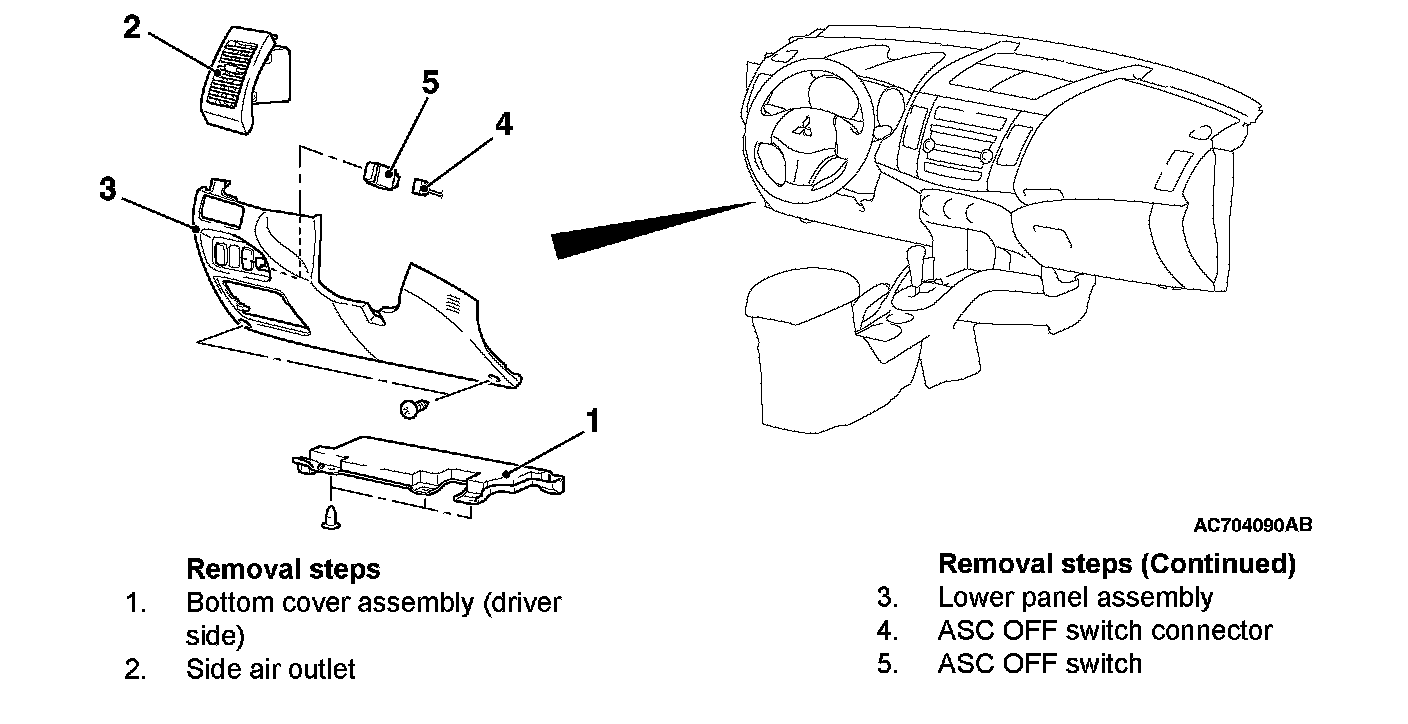 2

5

4

3

1

AC704090AB

Removal steps
1. Bottom cover assembly (driver side)
2. Side air outlet

Removal steps (Continued)
3. Lower panel assembly
4. ASC OFF switch connector
5. ASC OFF switch