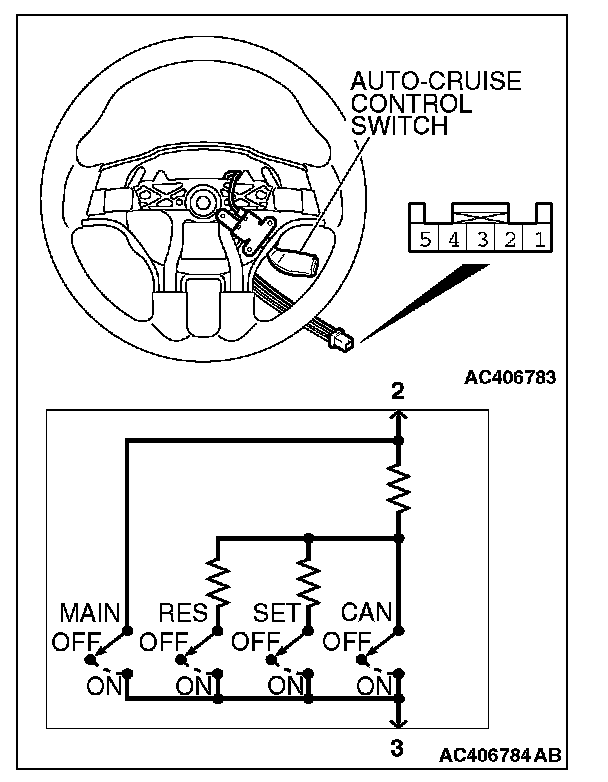 AUTO-CRUISE CONTROL SWITCH

5 4 3 2 1

AC406783

2

MAIN OFF ON

RES OFF ON

SET OFF ON

CAN OFF ON

3

AC406784 AB