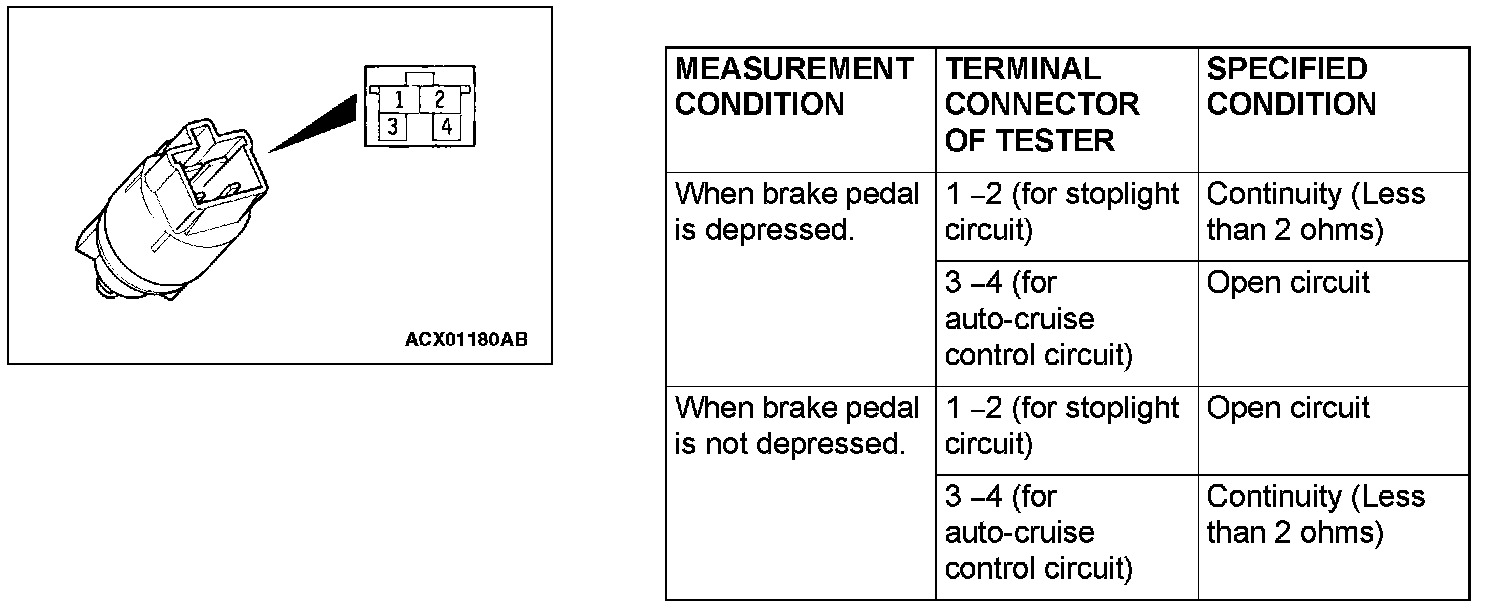 1 2
3 4

ACX01180AB

| MEASUREMENT CONDITION | TERMINAL CONNECTOR OF TESTER | SPECIFIED CONDITION |
|---|---|---|
| When brake pedal is depressed. | 1 –2 (for stoplight circuit) | Continuity (Less than 2 ohms) |
| | 3 –4 (for auto-cruise control circuit) | Open circuit |
| When brake pedal is not depressed. | 1 –2 (for stoplight circuit) | Open circuit |
| | 3 –4 (for auto-cruise control circuit) | Continuity (Less than 2 ohms) |