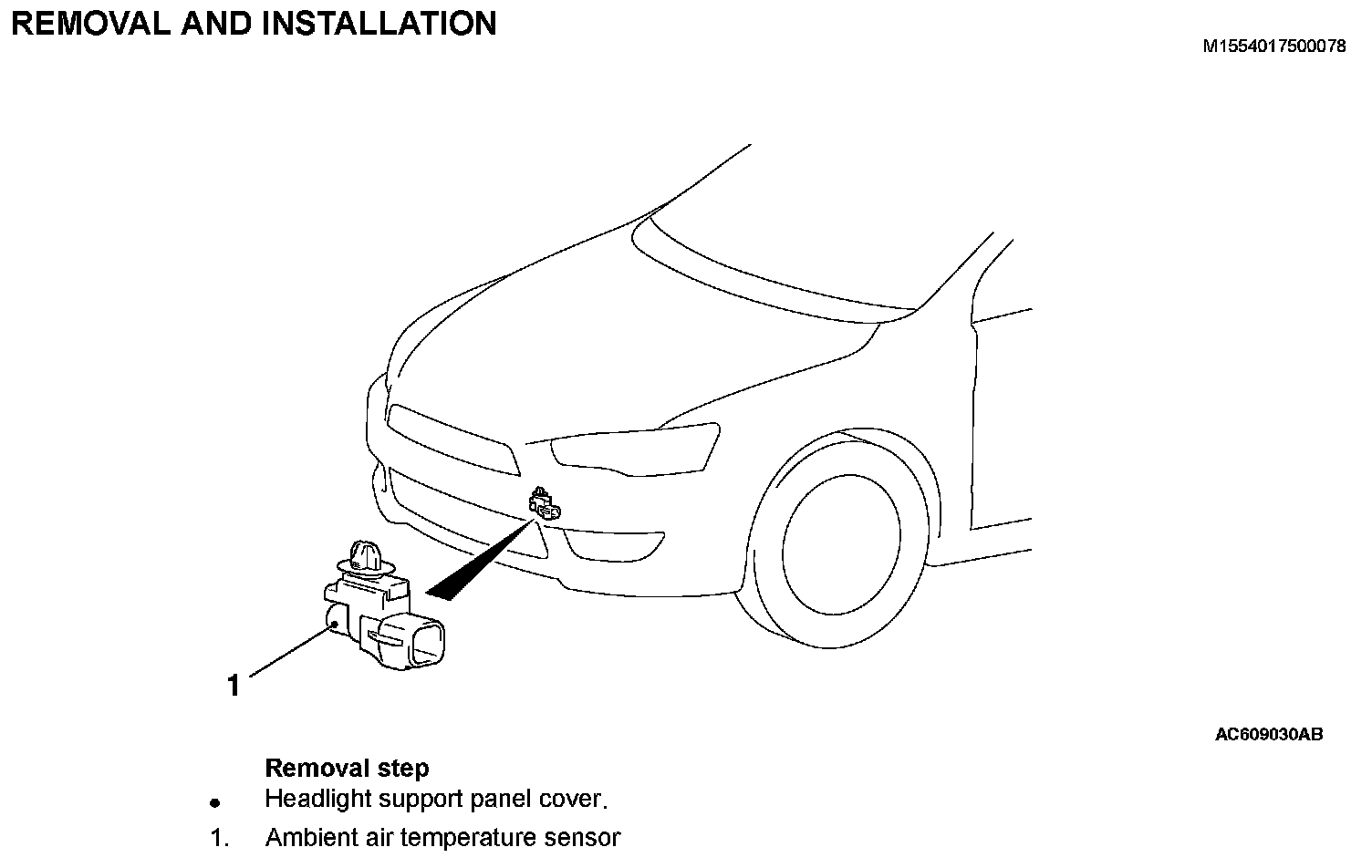 REMOVAL AND INSTALLATION

M1554017500078

1

AC609030AB

Removal step

• Headlight support panel cover.

1. Ambient air temperature sensor