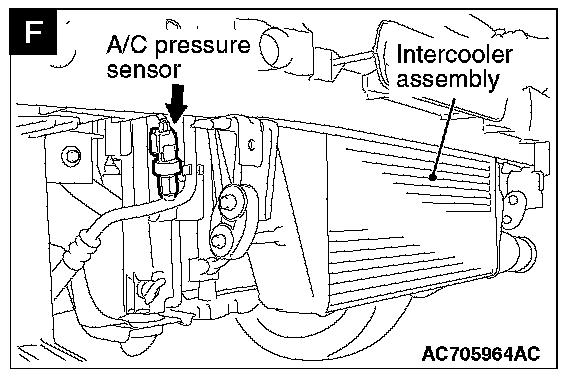 F

A/C pressure sensor

Intercooler assembly

AC705964AC