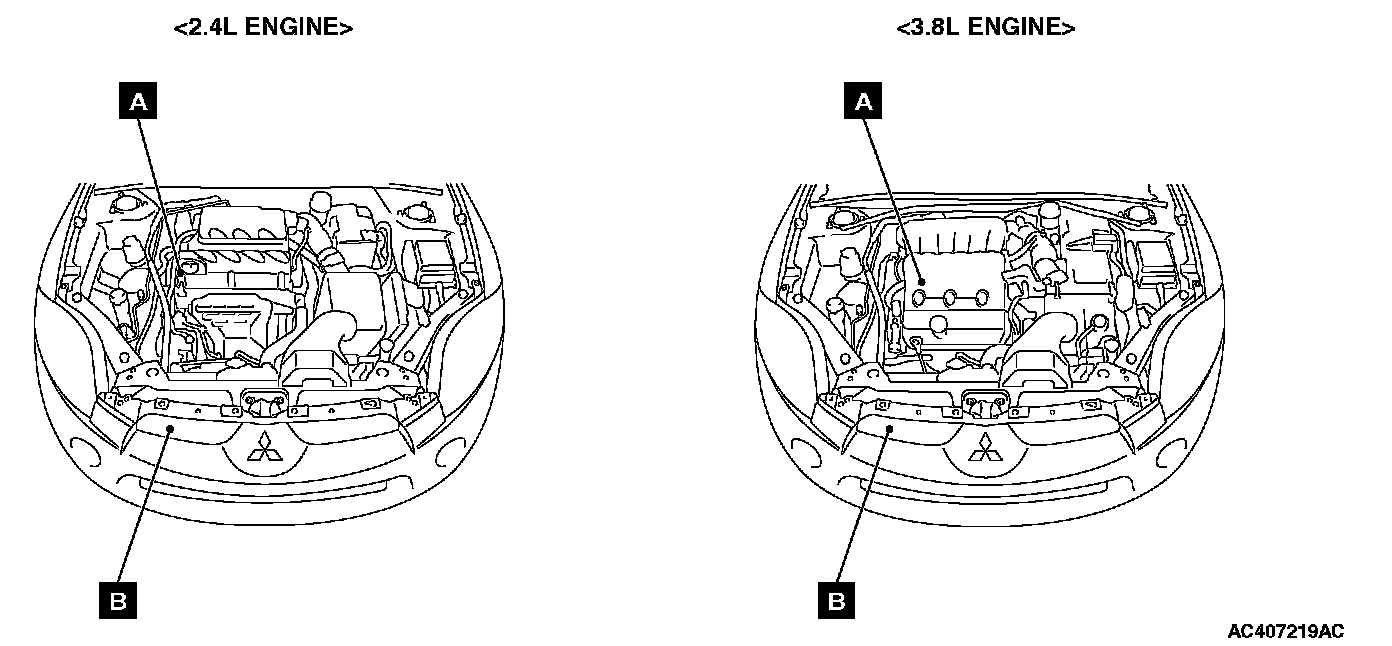 <2.4L ENGINE>

A

B

<3.8L ENGINE>

A

B

AC407219AC