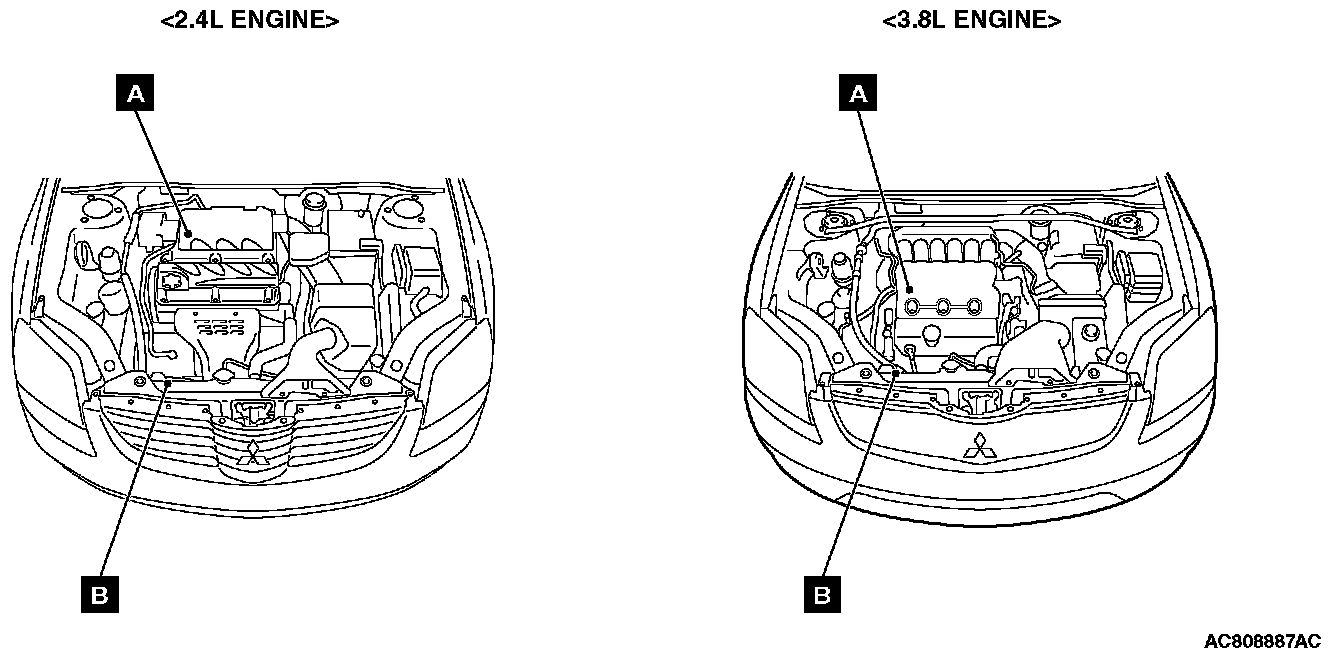 <2.4L ENGINE>

A

B

<3.8L ENGINE>

A

B

AC808887AC