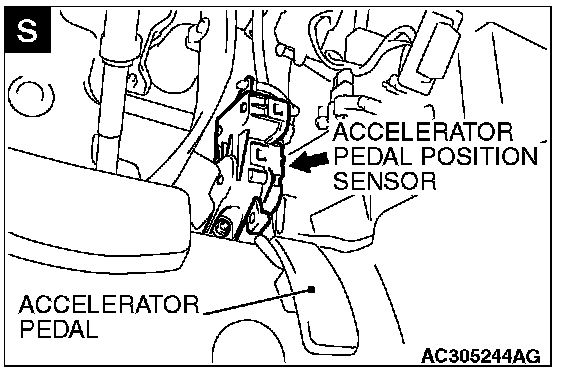 S

ACCELERATOR PEDAL POSITION SENSOR

ACCELERATOR PEDAL

AC305244AG