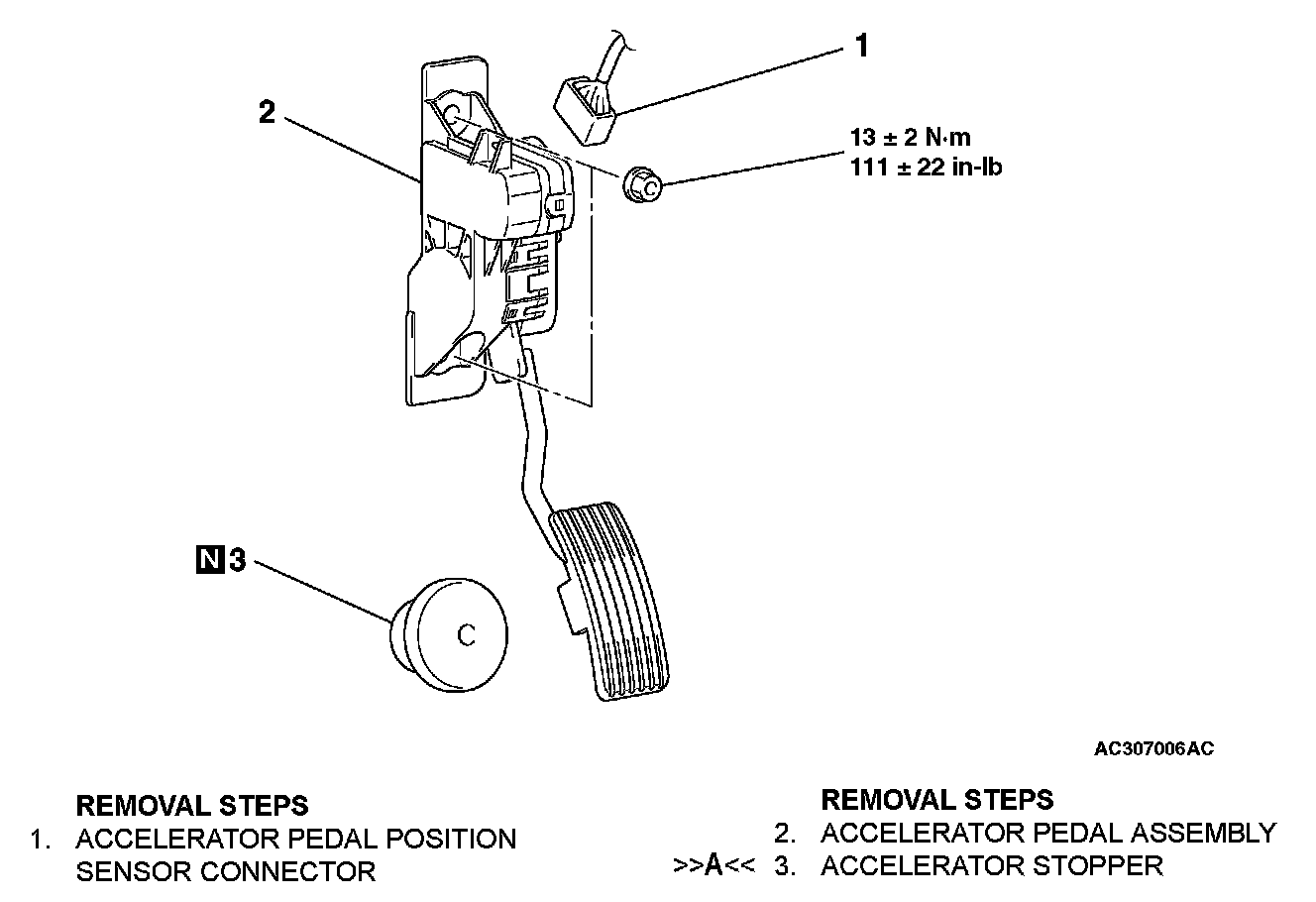 1

2

13 ± 2 N·m
111 ± 22 in-lb

C

N 3

C

AC307006AC

REMOVAL STEPS
1. ACCELERATOR PEDAL POSITION SENSOR CONNECTOR

REMOVAL STEPS
2. ACCELERATOR PEDAL ASSEMBLY
>>A<< 3. ACCELERATOR STOPPER