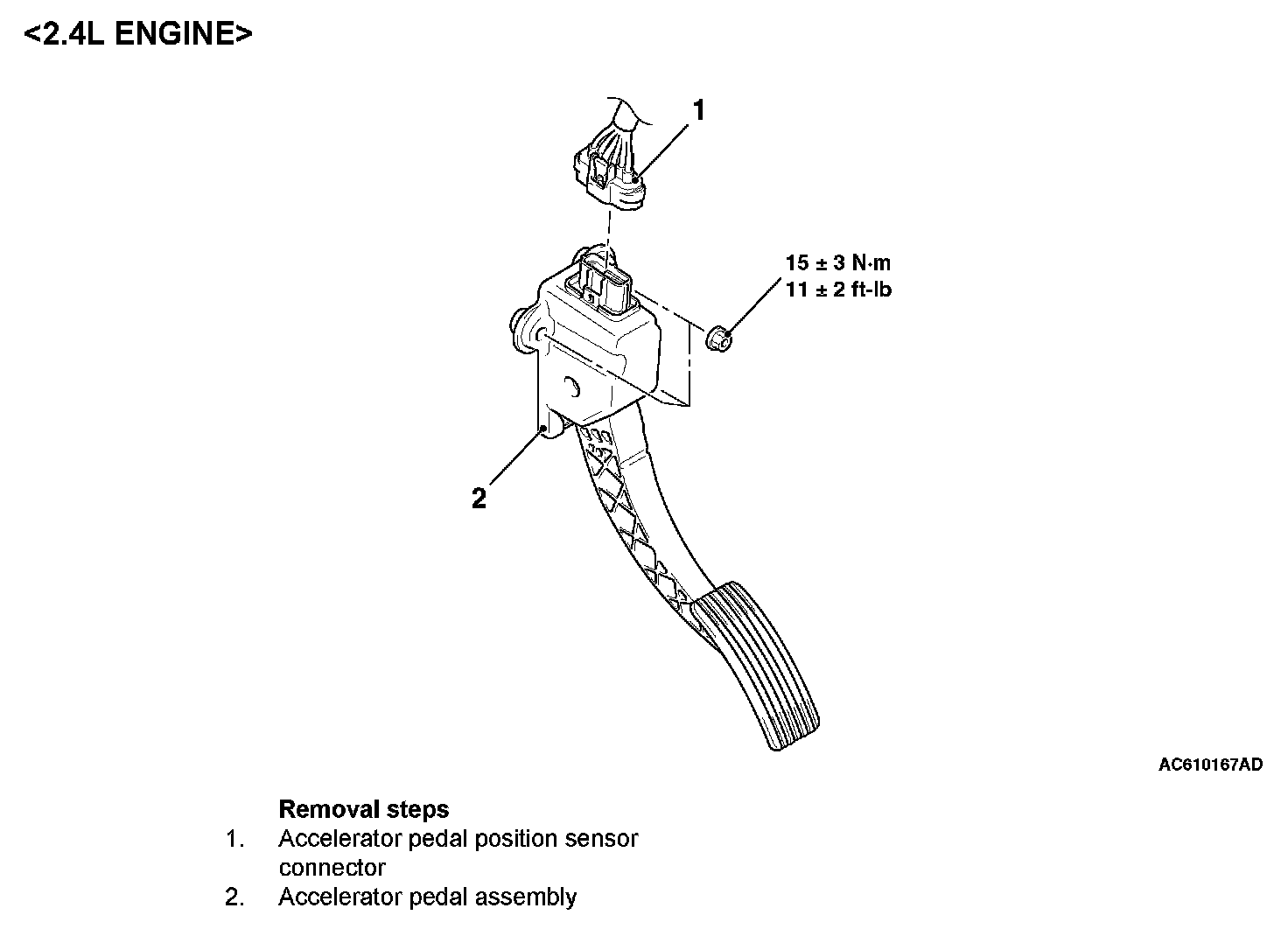 <2.4L ENGINE>

1

15 ± 3 N·m
11 ± 2 ft-lb

2

AC610167AD

Removal steps
1. Accelerator pedal position sensor connector
2. Accelerator pedal assembly