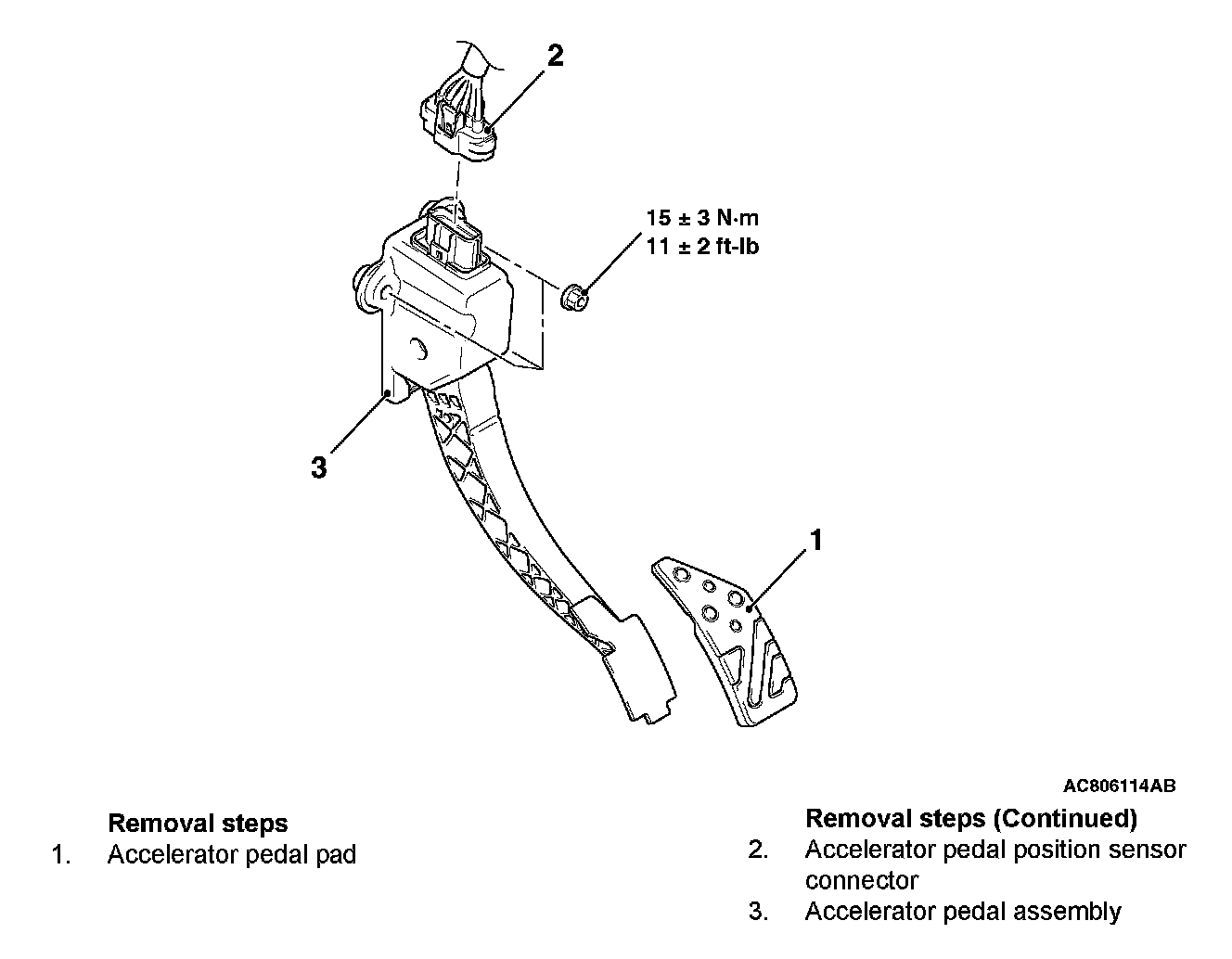 2

15 ± 3 N·m
11 ± 2 ft-lb

3

1

AC806114AB

Removal steps
1. Accelerator pedal pad

Removal steps (Continued)
2. Accelerator pedal position sensor connector
3. Accelerator pedal assembly