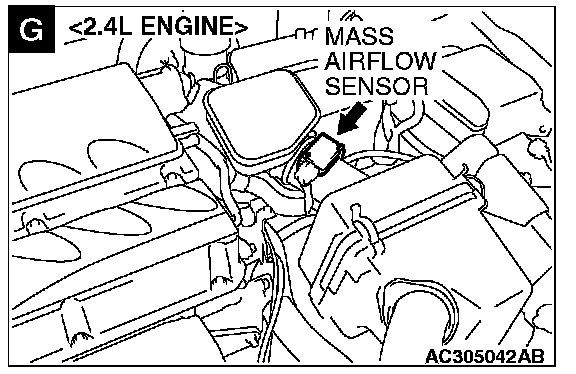 G <2.4L ENGINE>

MASS AIRFLOW SENSOR

AC305042AB