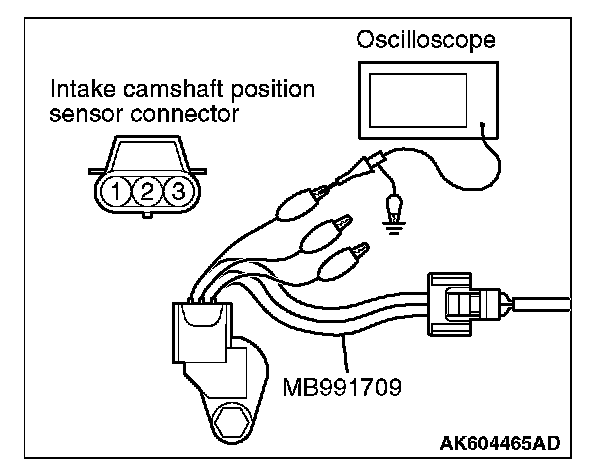 Oscilloscope

Intake camshaft position sensor connector

1 2 3

MB991709

AK604465AD