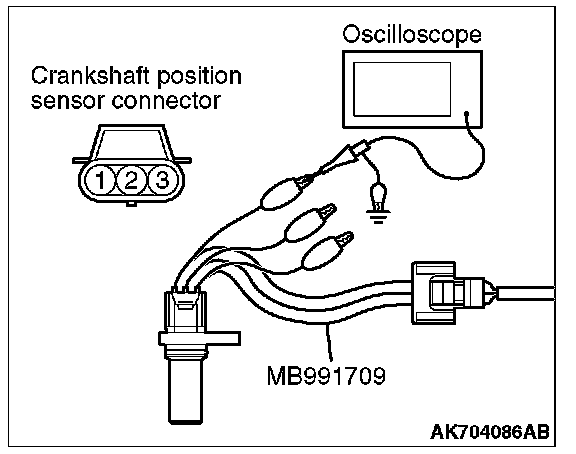 Oscilloscope

Crankshaft position sensor connector

1 2 3

MB991709

AK704086AB