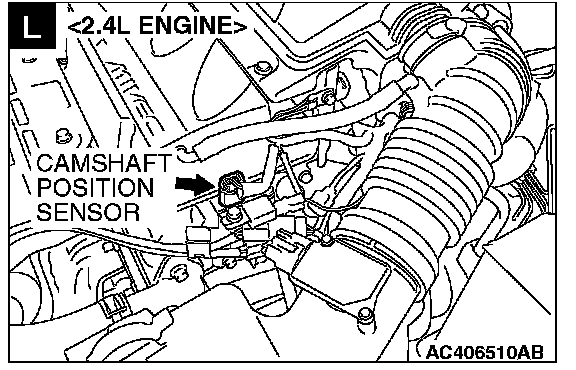 L <2.4L ENGINE>

CAMSHAFT POSITION SENSOR

AC406510AB