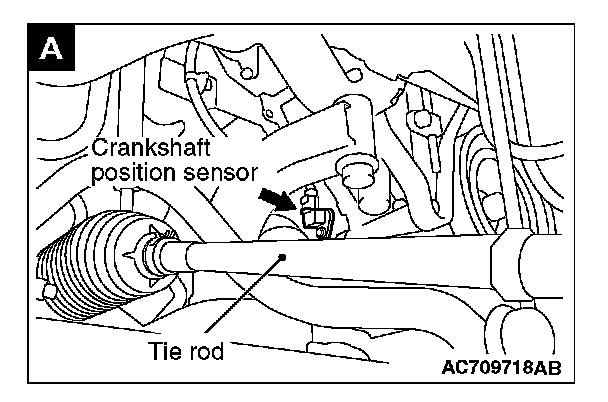 A

Crankshaft position sensor

Tie rod

AC709718AB