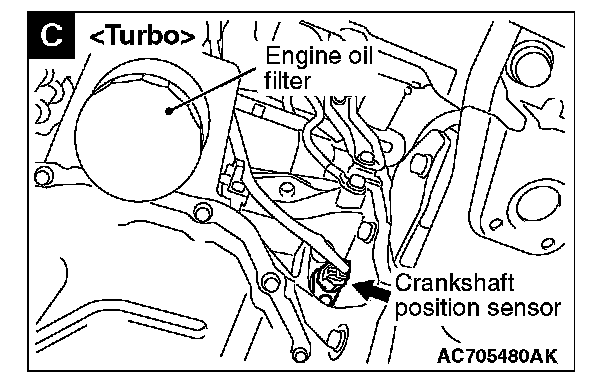 C <Turbo>

Engine oil filter

Crankshaft position sensor

AC705480AK