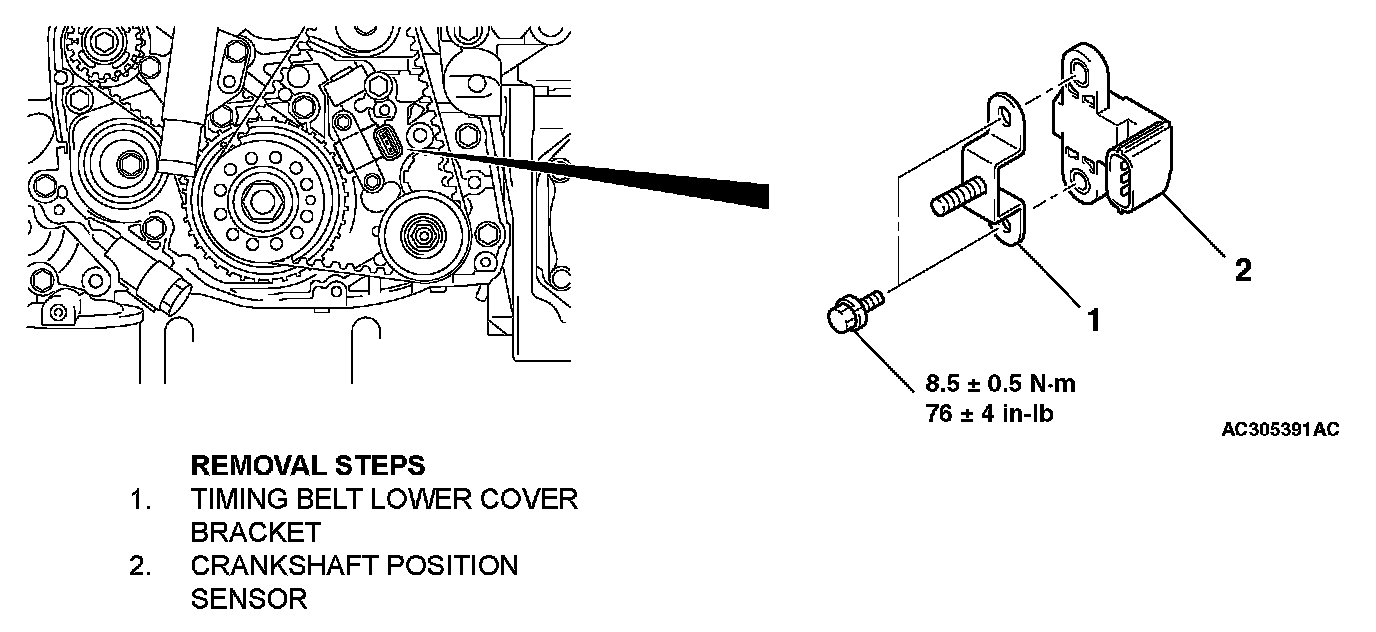 2

1

8.5 ± 0.5 N·m
76 ± 4 in-lb

AC305391AC

REMOVAL STEPS
1. TIMING BELT LOWER COVER BRACKET
2. CRANKSHAFT POSITION SENSOR